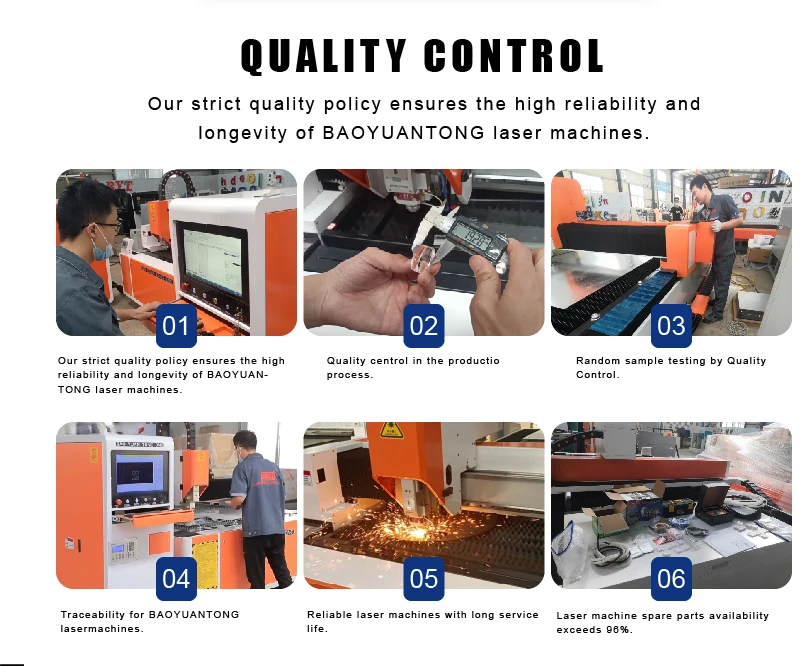 QUALITY CONTROL

Our strict quality policy ensures the high reliability and longevity of BAOYUANTONG laser machines.

01

Our strict quality policy ensures the high reliability and longevity of BAOYUANTONG laser machines.

02

Quality centrol in the productio process.

03

Random sample testing by Quality Control.

04

Traceability for BAOYUANTONG lasermachines.

05

Reliable laser machines with long service life.

06

Laser machine spare parts availability exceeds 96%.