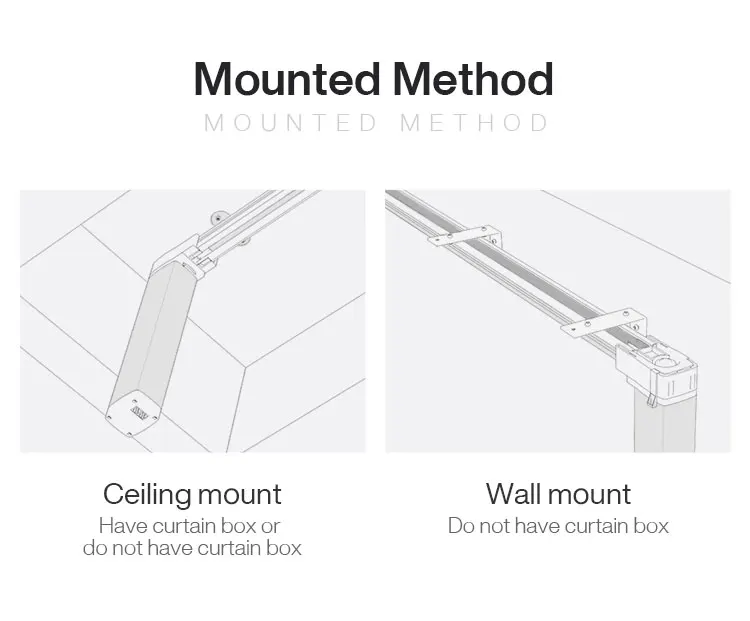 Mounted Method

MOUNTED METHOD

Ceiling mount

Have curtain box or do not have curtain box

Wall mount

Do not have curtain box