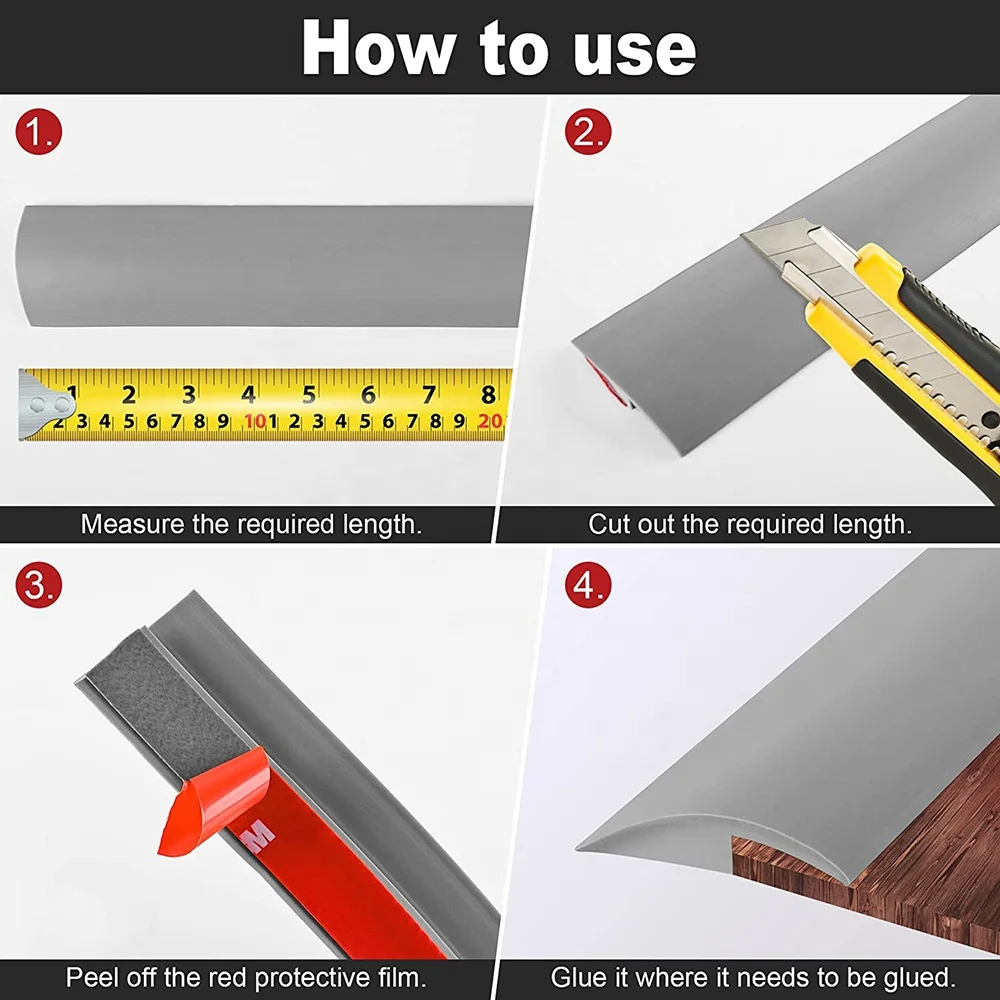 How to use

1.

1 2 3 4 5 6 7 8
2 3 4 5 6 7 8 9 10 1 2 3 4 5 6 7 8 9 20

Measure the required length.

2.

Cut out the required length.

3.

M

Peel off the red protective film.

4.

Glue it where it needs to be glued.