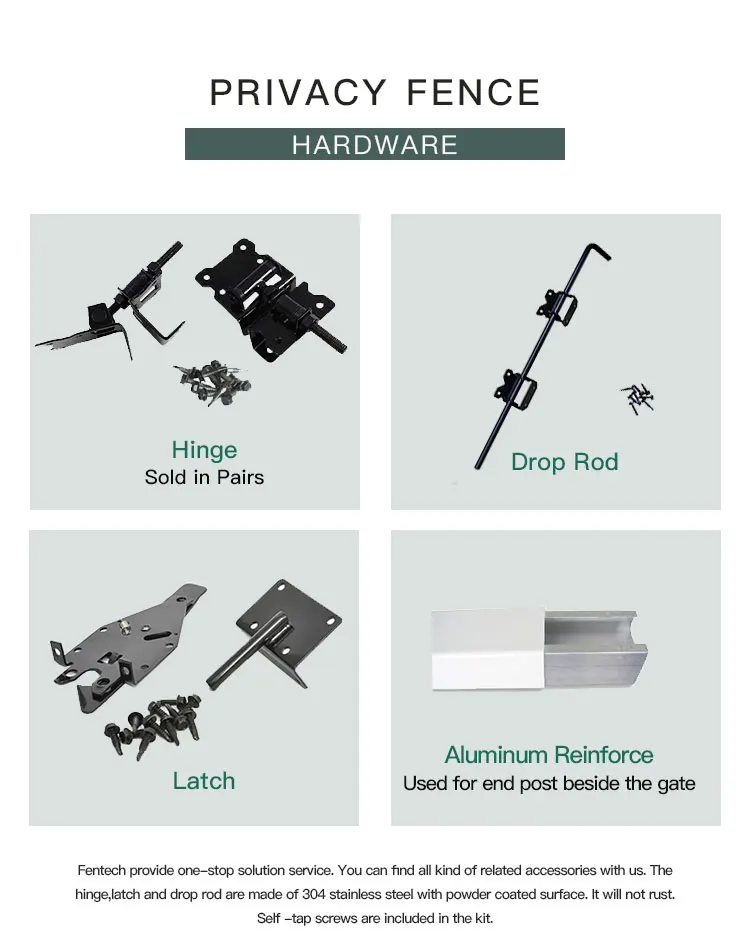 PRIVACY FENCE

HARDWARE

Hinge
Sold in Pairs

Drop Rod

Latch

Aluminum Reinforce
Used for end post beside the gate

Fentech provide one-stop solution service. You can find all kind of related accessories with us. The hinge,latch and drop rod are made of 304 stainless steel with powder coated surface. It will not rust. Self -tap screws are included in the kit.