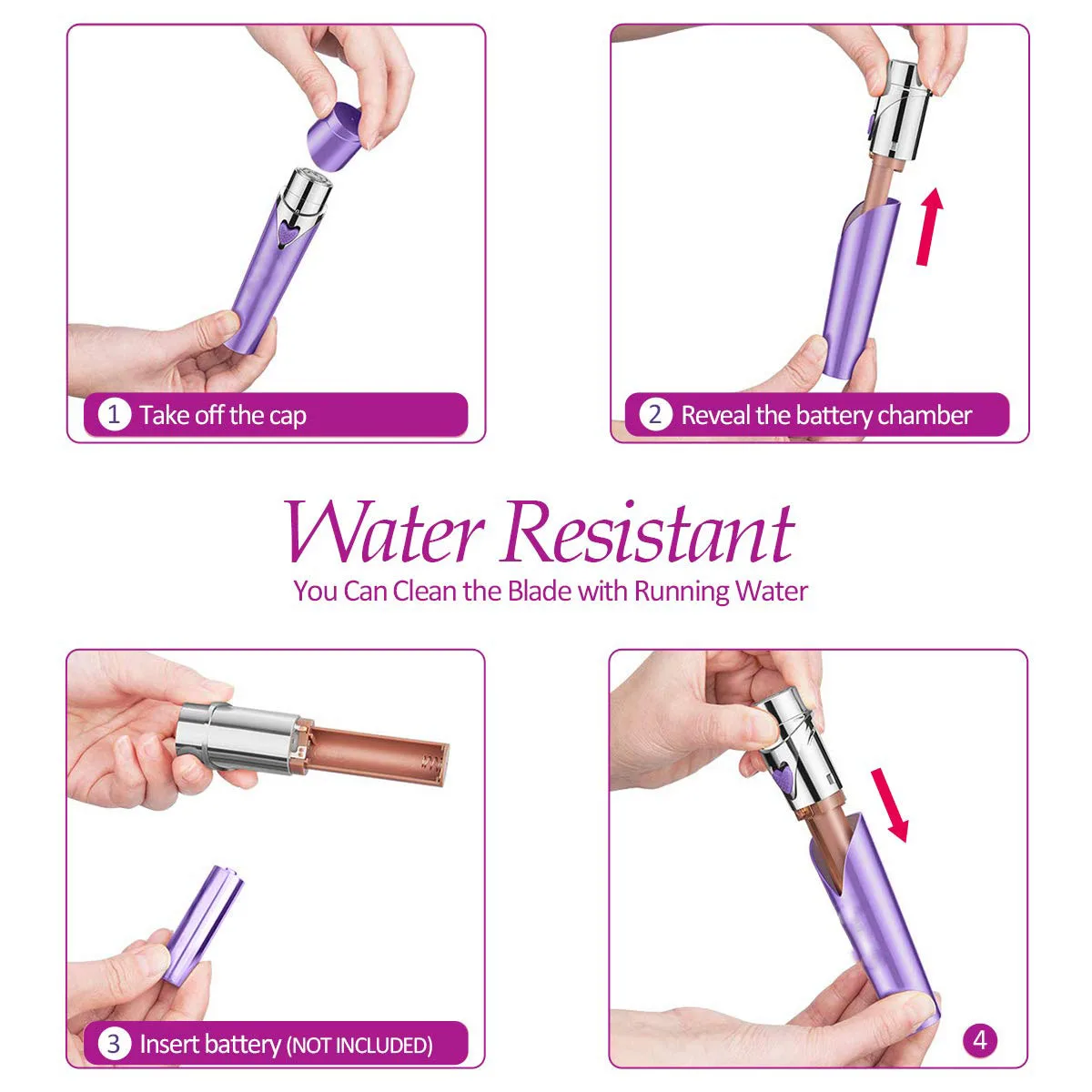 1 Take off the cap

2 Reveal the battery chamber

Water Resistant
You Can Clean the Blade with Running Water

3 Insert battery (NOT INCLUDED)

4