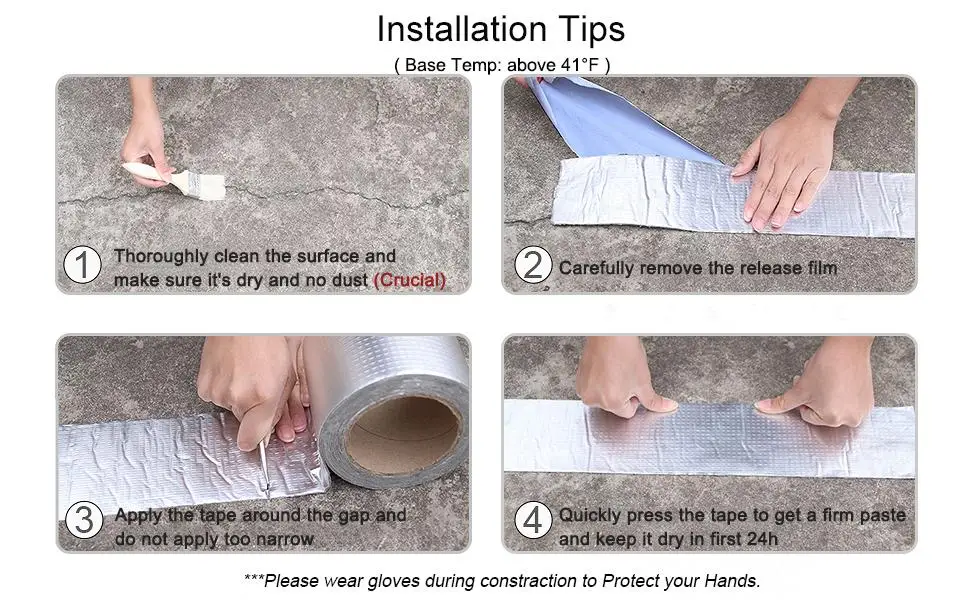 Installation Tips
( Base Temp: above 41°F )

1 Thoroughly clean the surface and make sure it's dry and no dust (Crucial)

2 Carefully remove the release film

3 Apply the tape around the gap and do not apply too narrow

4 Quickly press the tape to get a firm paste and keep it dry in first 24h

***Please wear gloves during constraction to Protect your Hands.