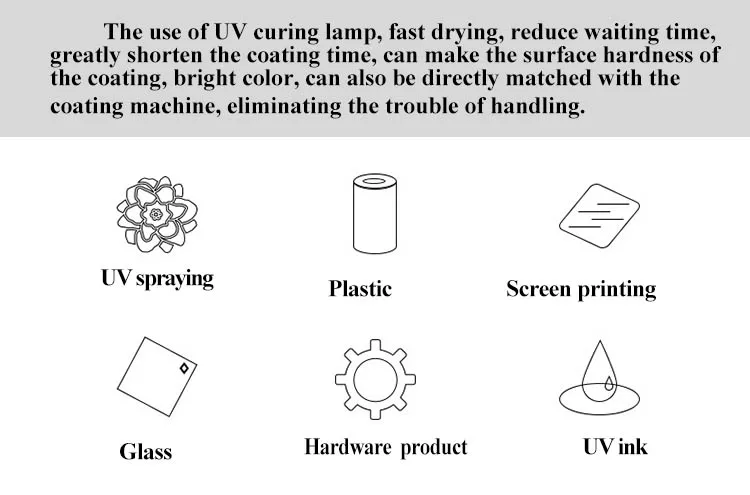 The use of UV curing lamp, fast drying, reduce waiting time, greatly shorten the coating time, can make the surface hardness of the coating, bright color, can also be directly matched with the coating machine, eliminating the trouble of handling.

UV spraying

Plastic

Screen printing

Glass

Hardware product

UV ink