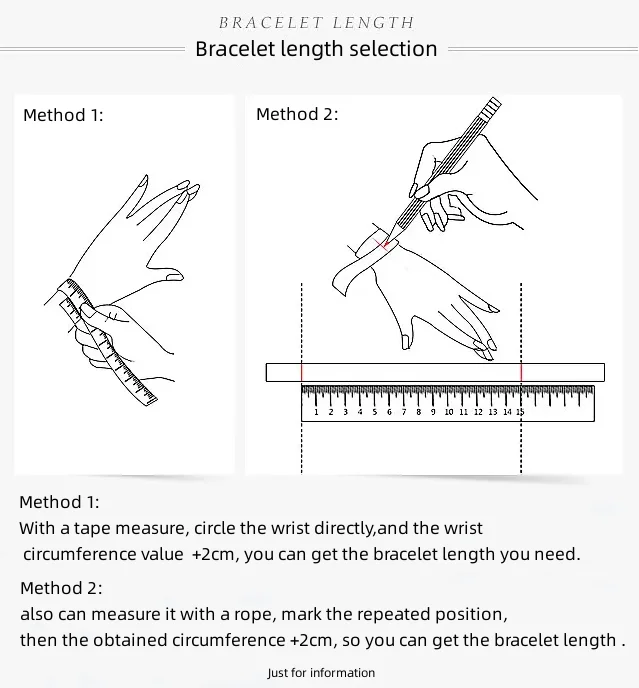 BRACELET LENGTH

Bracelet length selection

Method 1:

Method 2:

1 2 3 4 5 6 7 8 9 10 11 12 13 14 15

Method 1:
With a tape measure, circle the wrist directly,and the wrist circumference value +2cm, you can get the bracelet length you need.

Method 2:
also can measure it with a rope, mark the repeated position, then the obtained circumference +2cm, so you can get the bracelet length .

Just for information