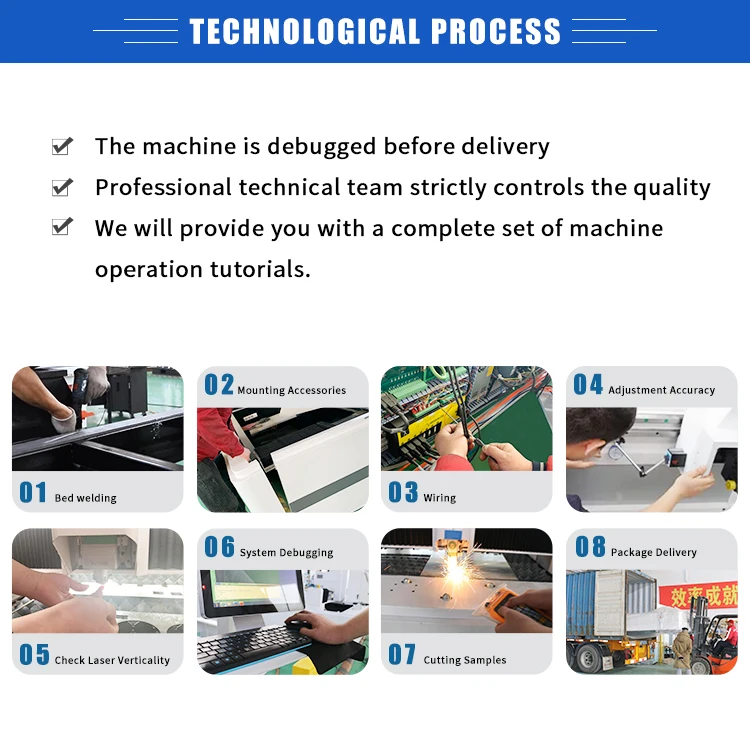 TECHNOLOGICAL PROCESS

The machine is debugged before delivery

Professional technical team strictly controls the quality

We will provide you with a complete set of machine operation tutorials.

01 Bed welding

02 Mounting Accessories

03 Wiring

04 Adjustment Accuracy

05 Check Laser Verticality

06 System Debugging

07 Cutting Samples

08 Package Delivery

效率成就