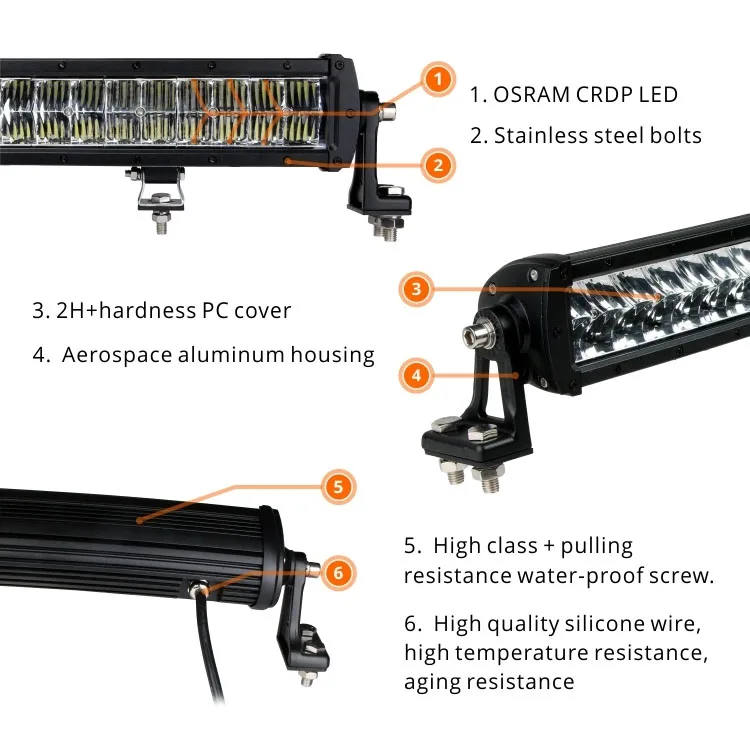 1

1. OSRAM CRDP LED

2. Stainless steel bolts

2

3

3. 2H+hardness PC cover

4. Aerospace aluminum housing

4

5

6

5. High class + pulling resistance water-proof screw.

6. High quality silicone wire, high temperature resistance, aging resistance