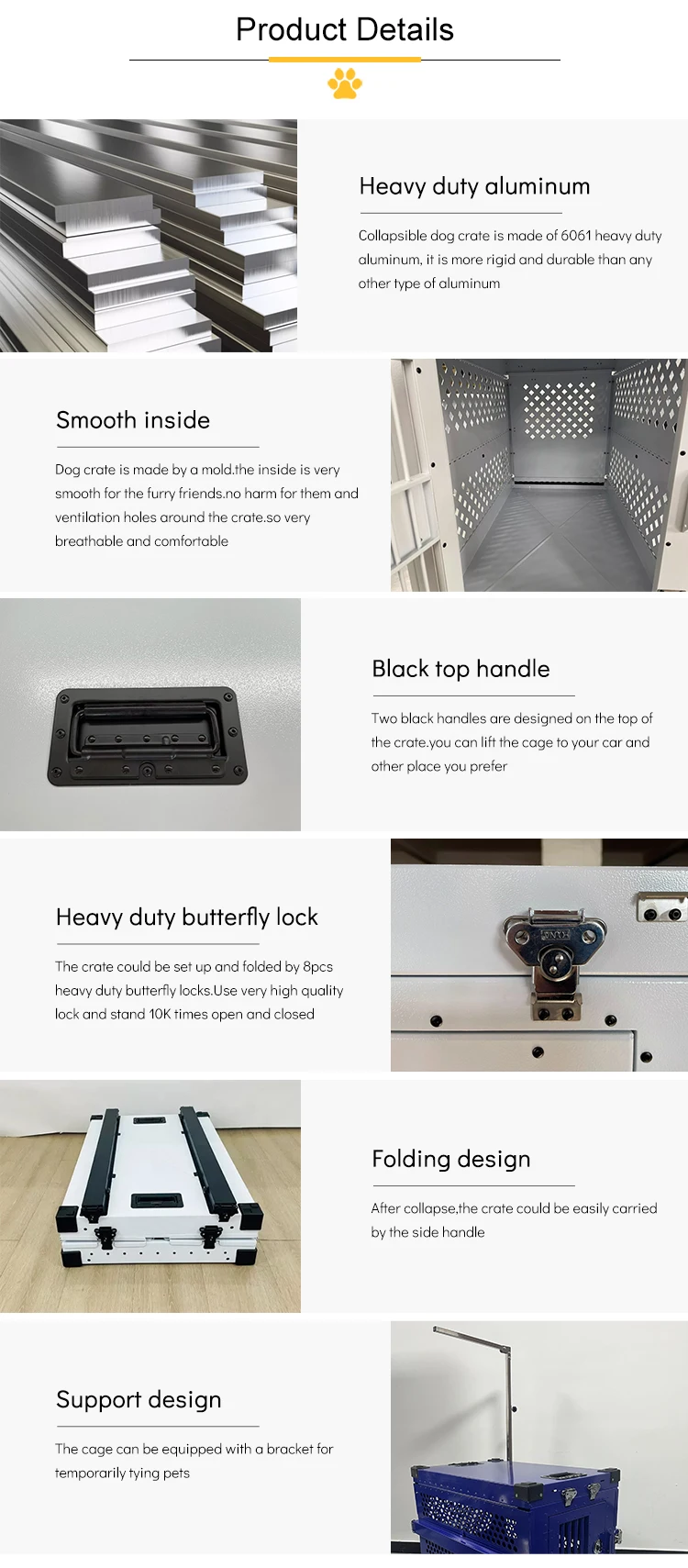 Product Details

Heavy duty aluminum

Collapsible dog crate is made of 6061 heavy duty aluminum, it is more rigid and durable than any other type of aluminum

Smooth inside

Dog crate is made by a mold.the inside is very smooth for the furry friends.no harm for them and ventilation holes around the crate.so very breathable and comfortable

Black top handle

Two black handles are designed on the top of the crate.you can lift the cage to your car and other place you prefer

Heavy duty butterfly lock

The crate could be set up and folded by 8pcs heavy duty butterfly locks.Use very high quality lock and stand 10K times open and closed

Folding design

After collapse,the crate could be easily carried by the side handle

Support design

The cage can be equipped with a bracket for temporarily tying pets