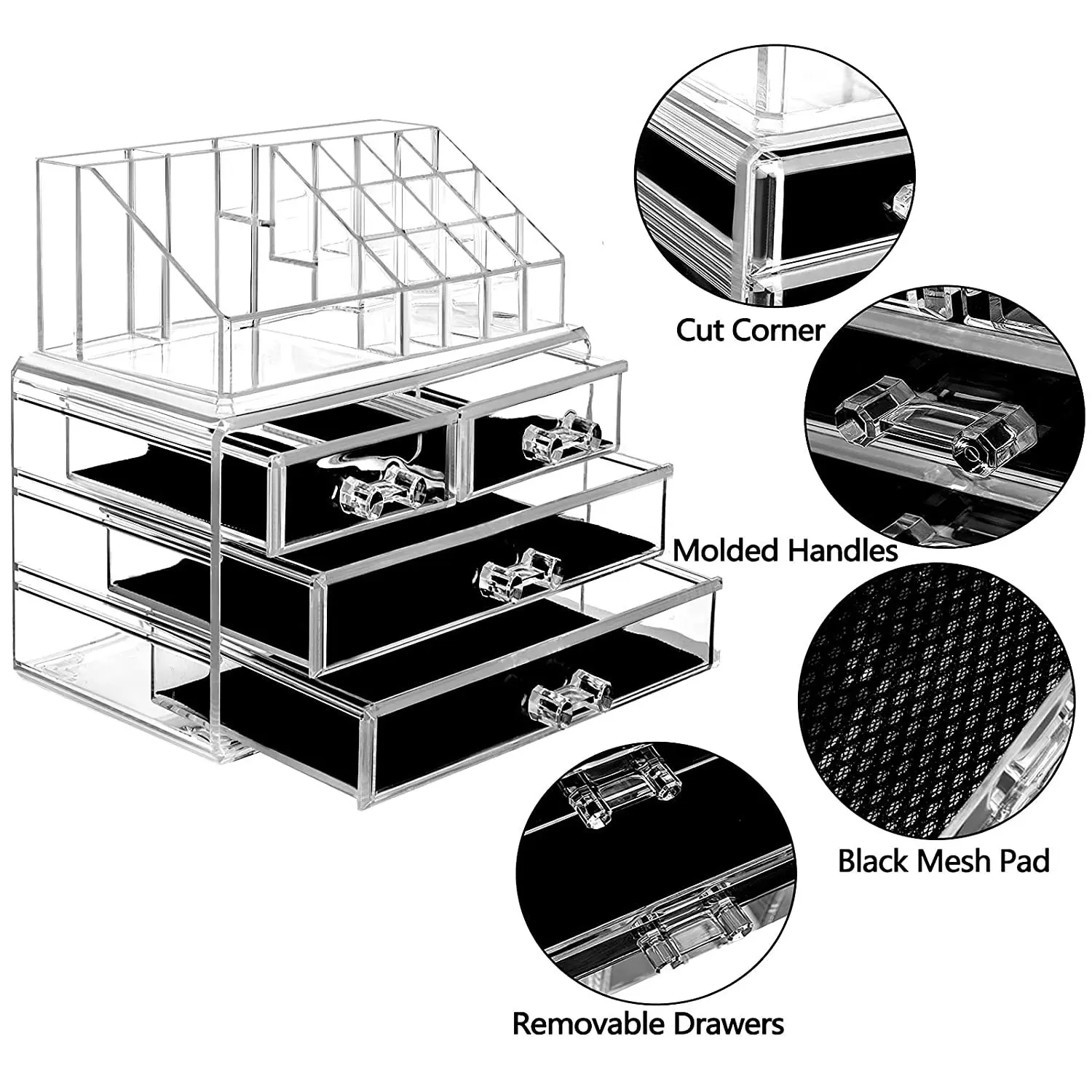 Cut Corner

Molded Handles

Black Mesh Pad

Removable Drawers