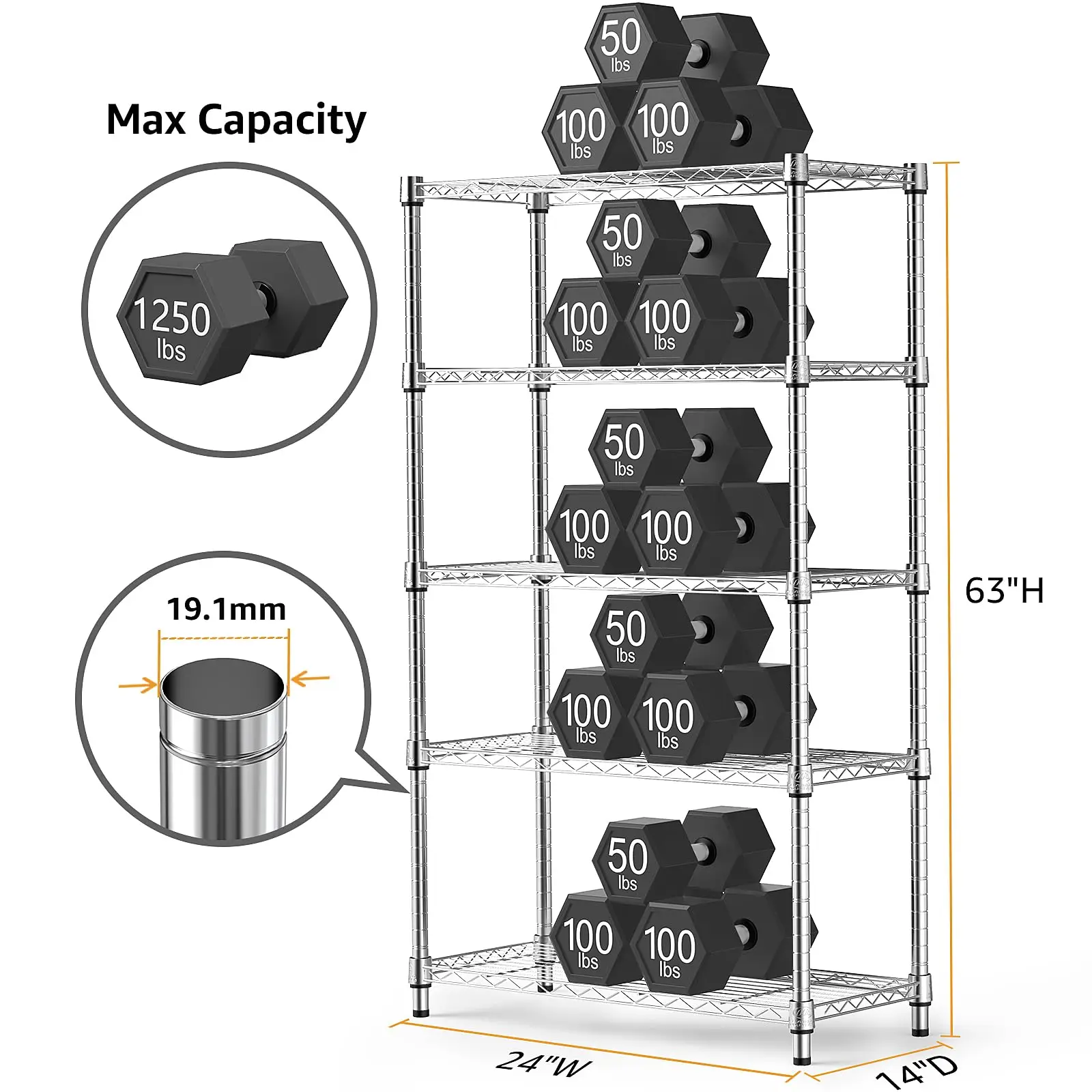 Max Capacity

1250 lbs

19.1mm

50 lbs
100 lbs
100 lbs

50 lbs
100 lbs
100 lbs

50 lbs
100 lbs
100 lbs

50 lbs
100 lbs
100 lbs

50 lbs
100 lbs
100 lbs

63"H

24"W

14"D