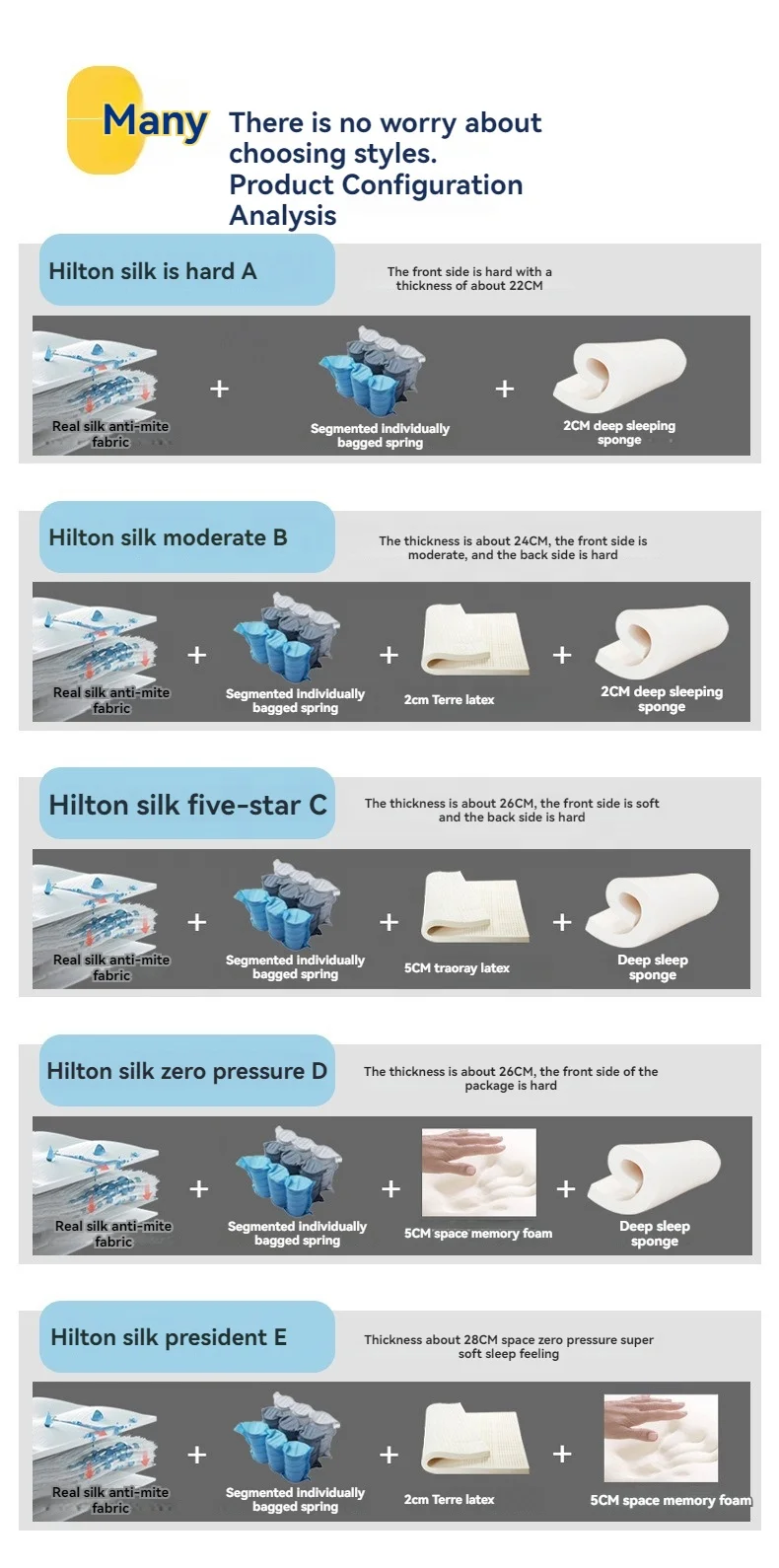 Many There is no worry about choosing styles. Product Configuration Analysis

Hilton silk is hard A

The front side is hard with a thickness of about 22CM

Real silk anti-mite fabric + Segmented individually bagged spring + 2CM deep sleeping sponge

Hilton silk moderate B

The thickness is about 24CM, the front side is moderate, and the back side is hard

Real silk anti-mite fabric + Segmented individually bagged spring + 2cm Terre latex + 2CM deep sleeping sponge

Hilton silk five-star C

The thickness is about 26CM, the front side is soft and the back side is hard

Real silk anti-mite fabric + Segmented individually bagged spring + 5CM traoray latex + Deep sleep sponge

Hilton silk zero pressure D

The thickness is about 26CM, the front side of the package is hard

Real silk anti-mite fabric + Segmented individually bagged spring + 5CM space memory foam + Deep sleep sponge

Hilton silk president E

Thickness about 28CM space zero pressure super soft sleep feeling

Real silk anti-mite fabric + Segmented individually bagged spring + 2cm Terre latex + 5CM space memory foam