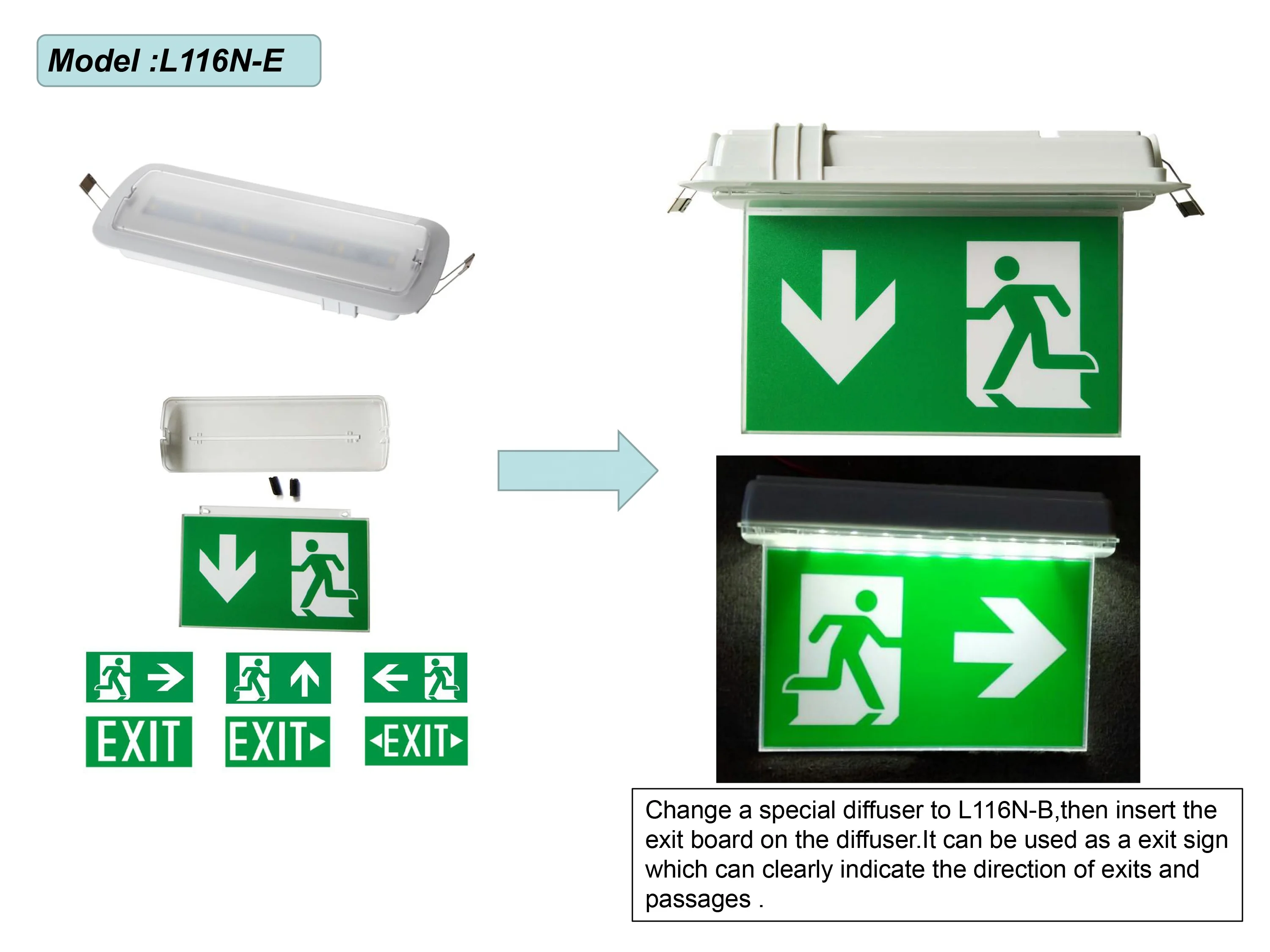 Model :L116N-E

EXIT

EXIT

EXIT

Change a special diffuser to L116N-B,then insert the exit board on the diffuser.It can be used as a exit sign which can clearly indicate the direction of exits and passages .