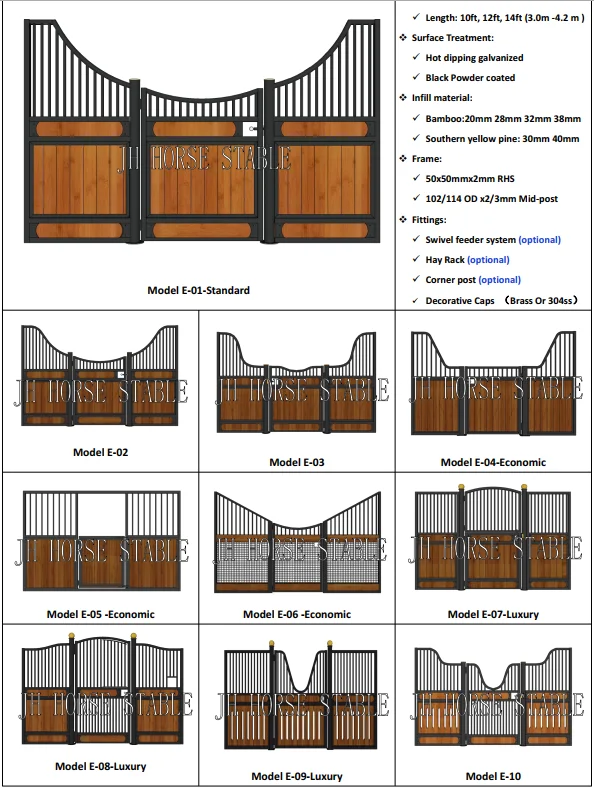 JH HORSE STABLE

Model E-01-Standard

✓ Length: 10ft, 12ft, 14ft (3.0m -4.2 m )

❖ Surface Treatment:

✓ Hot dipping galvanized

✓ Black Powder coated

❖ Infill material:

✓ Bamboo:20mm 28mm 32mm 38mm

✓ Southern yellow pine: 30mm 40mm

❖ Frame:

✓ 50x50mmx2mm RHS

✓ 102/114 OD x2/3mm Mid-post

❖ Fittings:

✓ Swivel feeder system (optional)

✓ Hay Rack (optional)

✓ Corner post (optional)

✓ Decorative Caps （Brass Or 304ss）

JH HORSE STABLE

Model E-02

JH HORSE STABLE

Model E-03

JH HORSE STABLE

Model E-04-Economic

JH HORSE STABLE

Model E-05 -Economic

JH HORSE STABLE

Model E-06 -Economic

JH HORSE STABLE

Model E-07-Luxury

JH HORSE STABLE

Model E-08-Luxury

JH HORSE STABLE

Model E-09-Luxury

JH HORSE STABLE

Model E-10