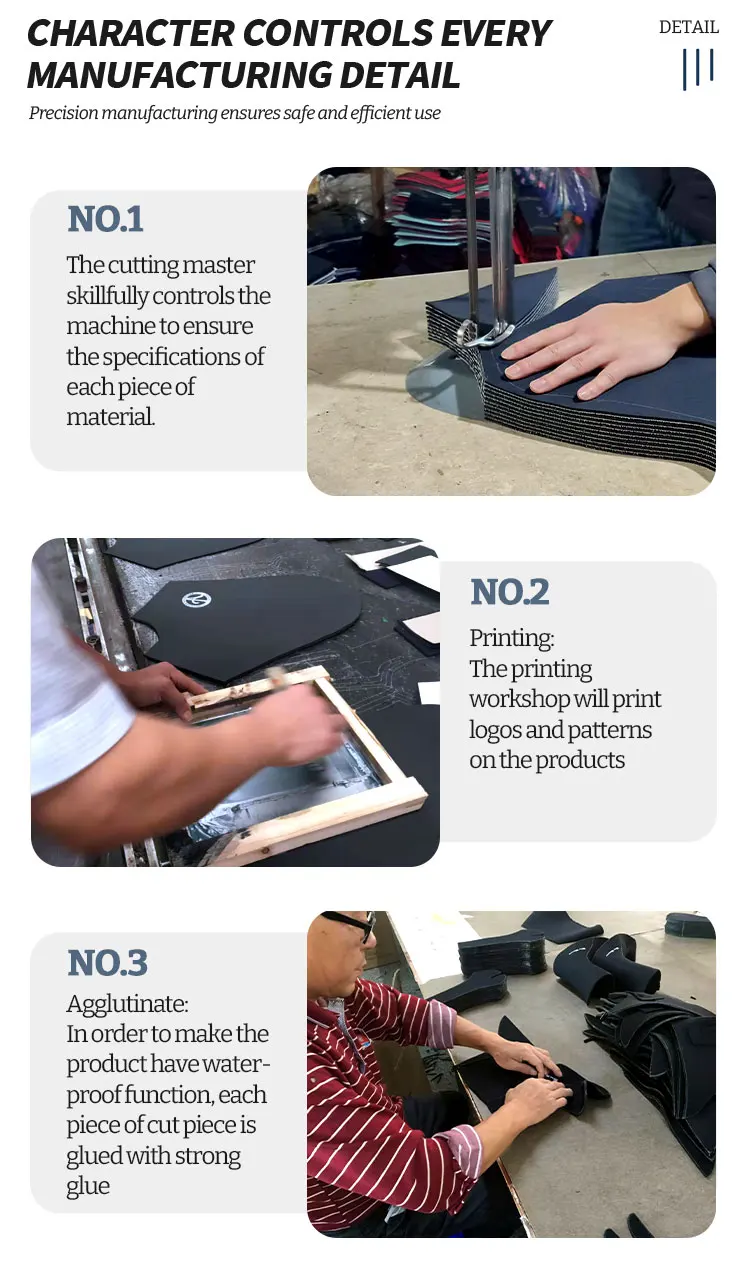 CHARACTER CONTROLS EVERY MANUFACTURING DETAIL

DETAIL

Precision manufacturing ensures safe and efficient use

NO.1

The cutting master skillfully controls the machine to ensure the specifications of each piece of material.

NO.2

Printing:
The printing workshop will print logos and patterns on the products

NO.3

Agglutinate:
In order to make the product have waterproof function, each piece of cut piece is glued with strong glue