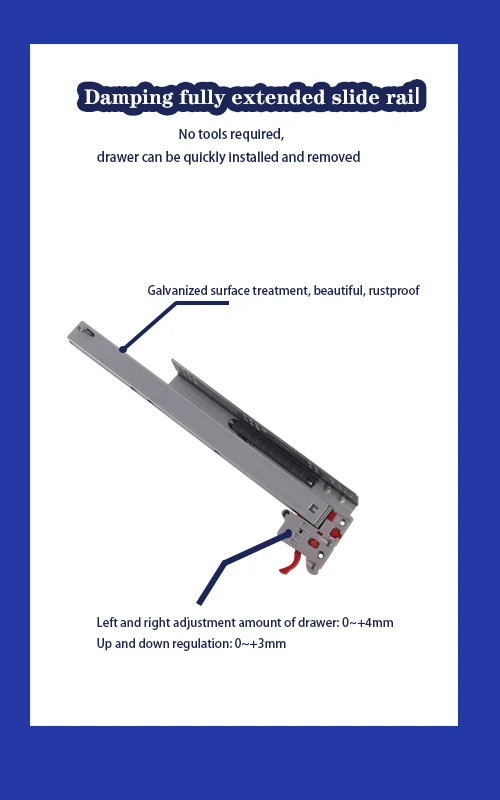 Damping fully extended slide rail

No tools required,
drawer can be quickly installed and removed

Galvanized surface treatment, beautiful, rustproof

Left and right adjustment amount of drawer: 0~+4mm
Up and down regulation: 0~+3mm