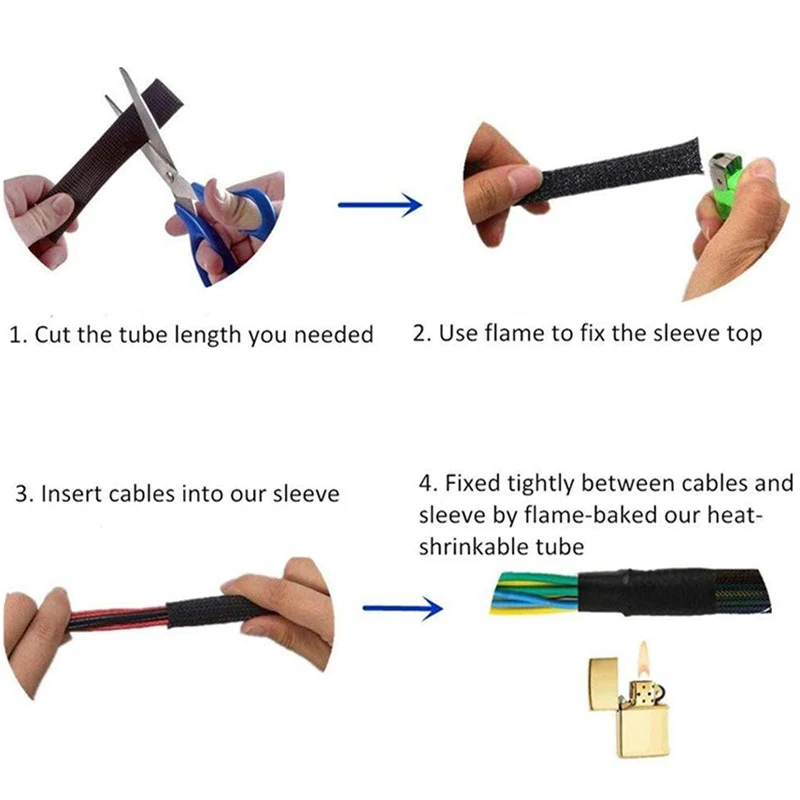 1. Cut the tube length you needed

2. Use flame to fix the sleeve top

3. Insert cables into our sleeve

4. Fixed tightly between cables and sleeve by flame-baked our heat-shrinkable tube