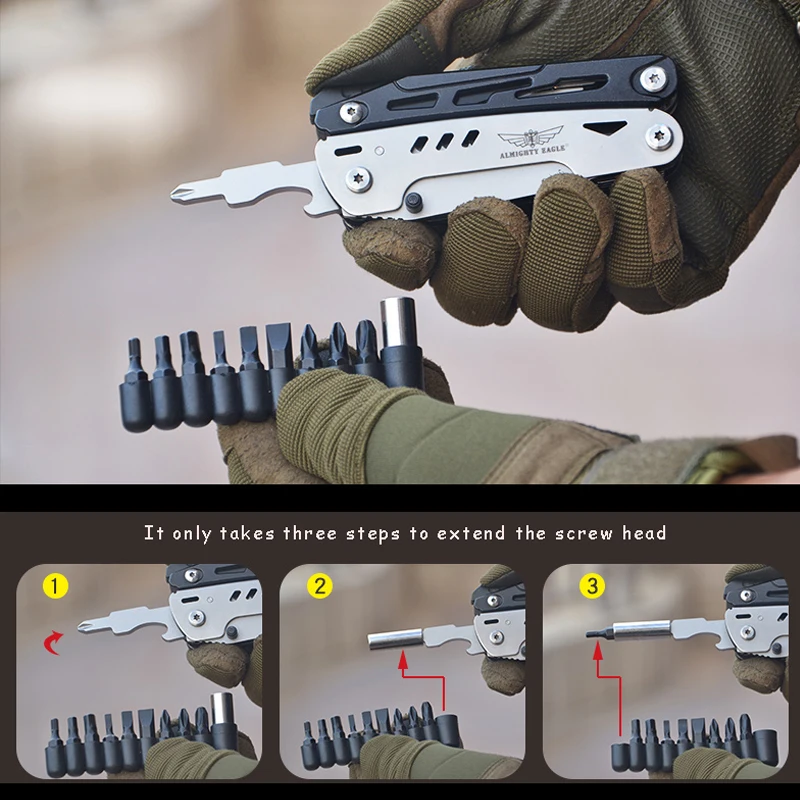 ALMIGHTY EAGLE

It only takes three steps to extend the screw head

1

2

3