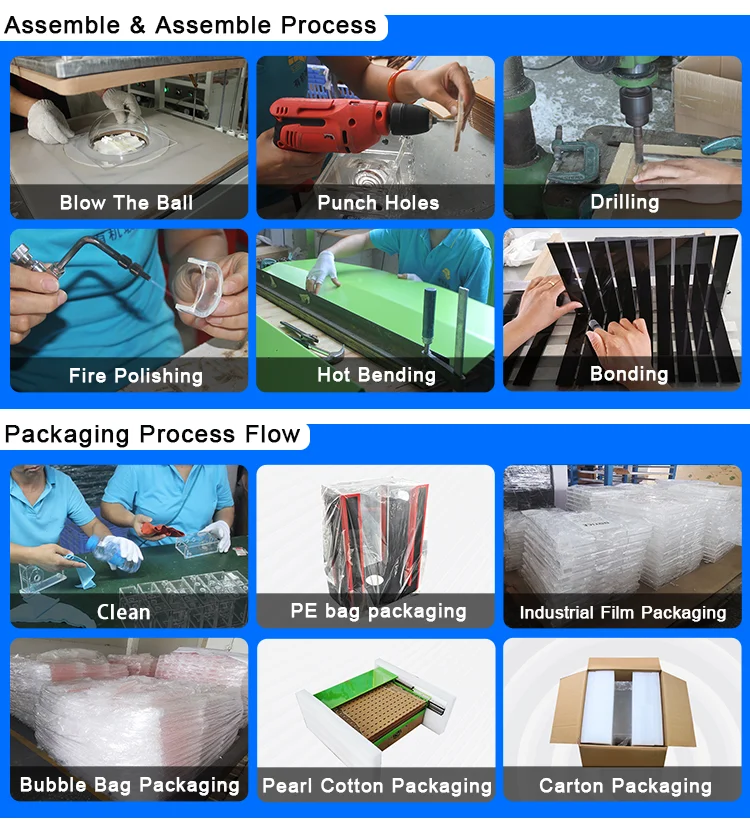 Assemble & Assemble Process

Blow The Ball

Punch Holes

Drilling

Fire Polishing

Hot Bending

Bonding

Packaging Process Flow

Clean

PE bag packaging

Industrial Film Packaging

Bubble Bag Packaging

Pearl Cotton Packaging

Carton Packaging