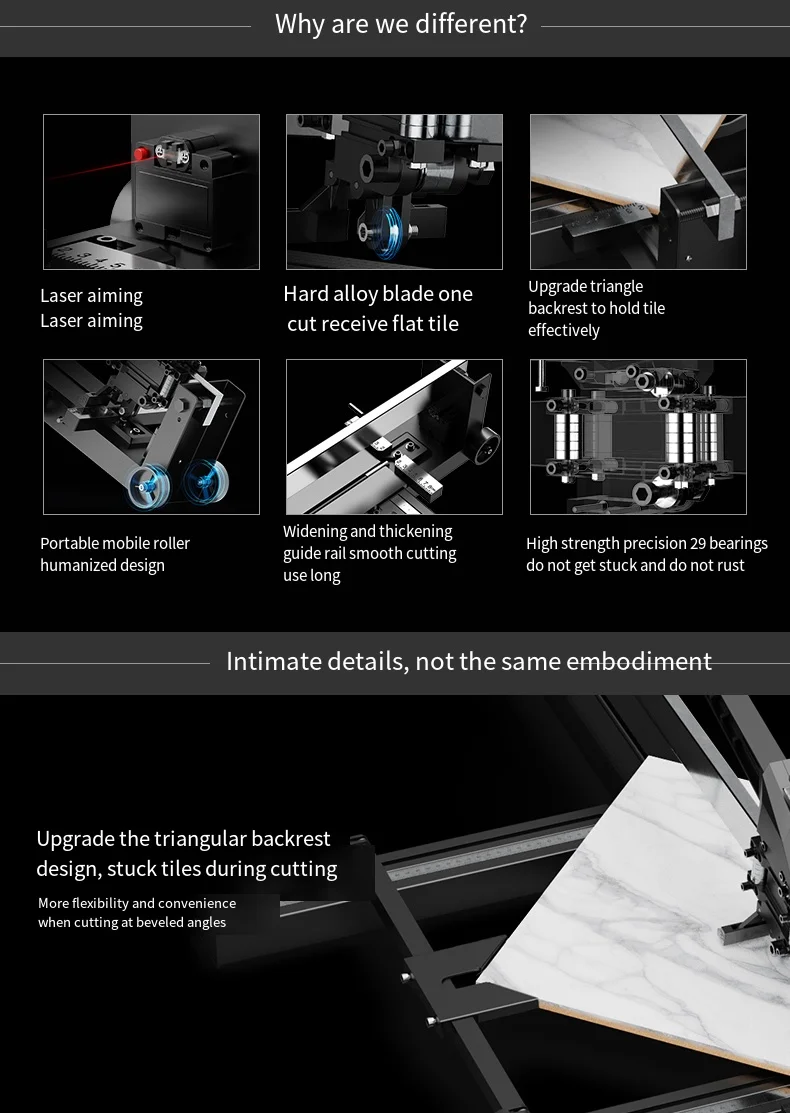 Why are we different?

Laser aiming
Laser aiming

Hard alloy blade one cut receive flat tile

Upgrade triangle backrest to hold tile effectively

Portable mobile roller humanized design

Widening and thickening guide rail smooth cutting use long

High strength precision 29 bearings do not get stuck and do not rust

Intimate details, not the same embodiment

Upgrade the triangular backrest design, stuck tiles during cutting

More flexibility and convenience when cutting at beveled angles