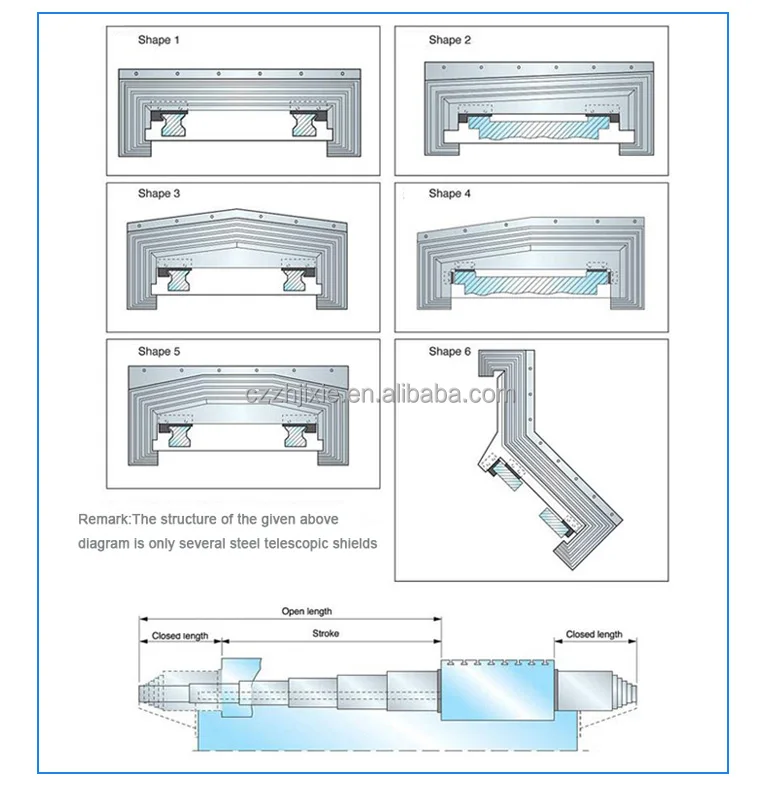 Shape 1

Shape 2

Shape 3

Shape 4

Shape 5

Shape 6

czzhjixie.en.alibaba.com

Remark:The structure of the given above diagram is only several steel telescopic shields

Open length

Closed length

Stroke

Closed length