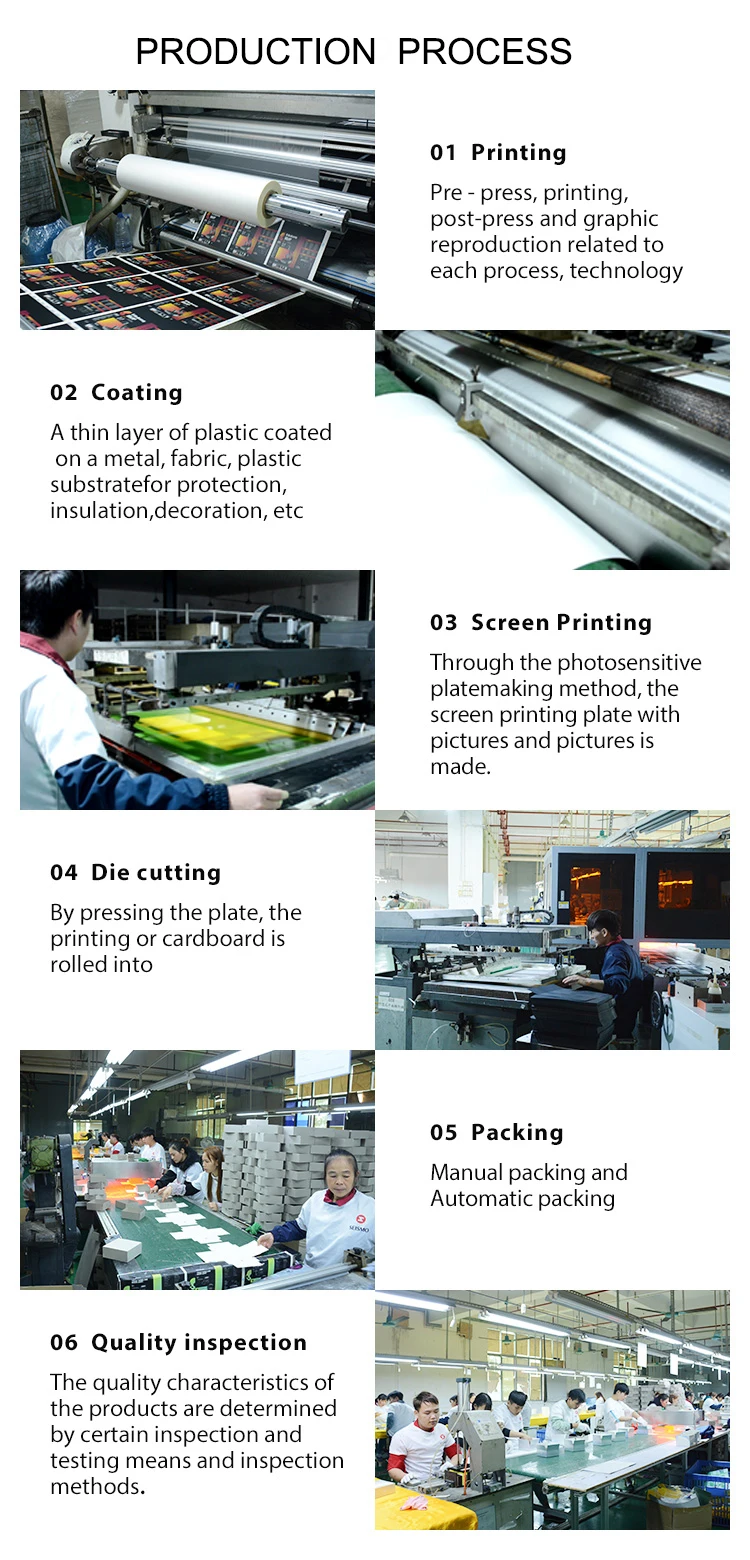 PRODUCTION PROCESS

01 Printing

Pre - press, printing, post-press and graphic reproduction related to each process, technology

02 Coating

A thin layer of plastic coated on a metal, fabric, plastic substratefor protection, insulation,decoration, etc

03 Screen Printing

Through the photosensitive platemaking method, the screen printing plate with pictures and pictures is made.

04 Die cutting

By pressing the plate, the printing or cardboard is rolled into

05 Packing

Manual packing and Automatic packing

06 Quality inspection

The quality characteristics of the products are determined by certain inspection and testing means and inspection methods.