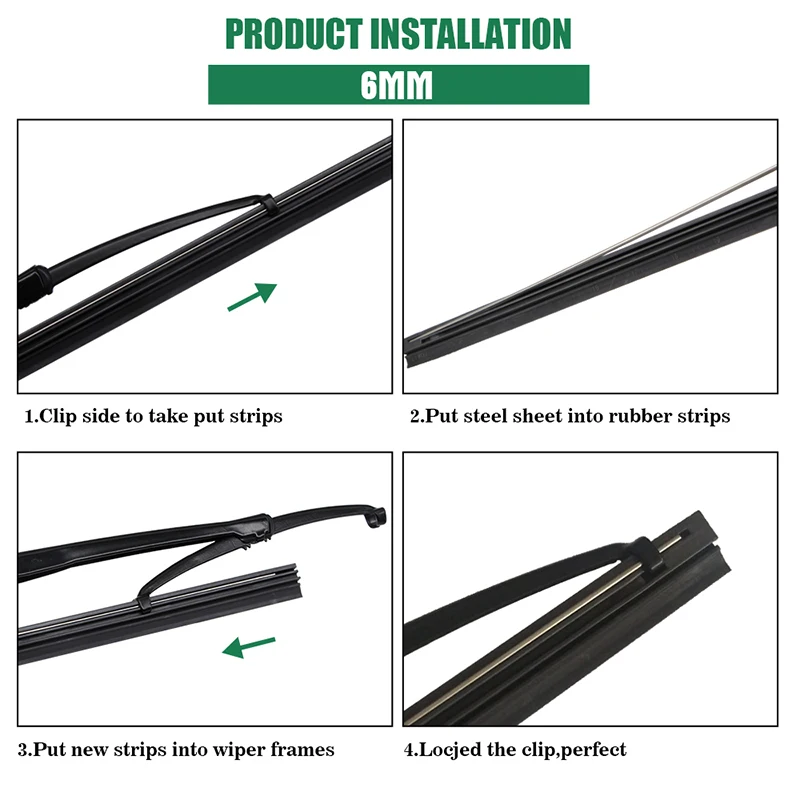 PRODUCT INSTALLATION

6MM

1.Clip side to take put strips

2.Put steel sheet into rubber strips

3.Put new strips into wiper frames

4.Locjed the clip,perfect