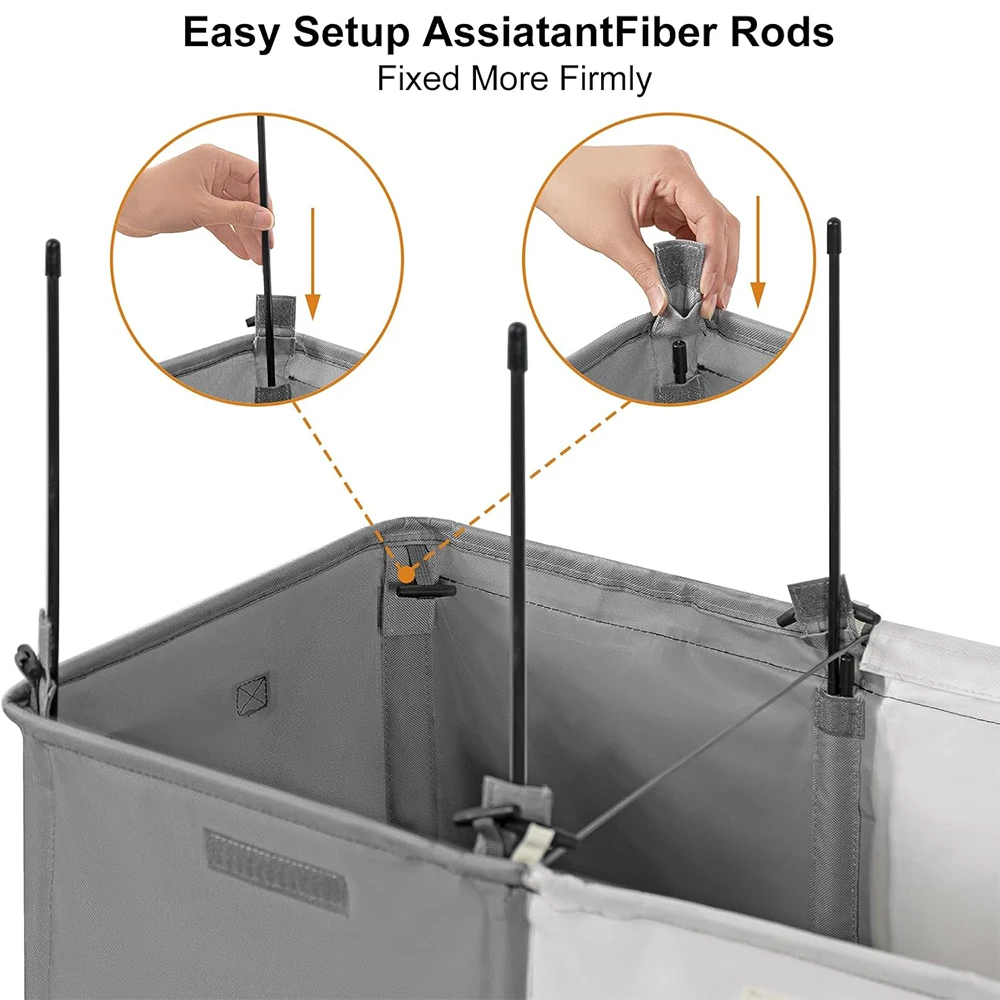 Easy Setup AssiatantFiber Rods
Fixed More Firmly