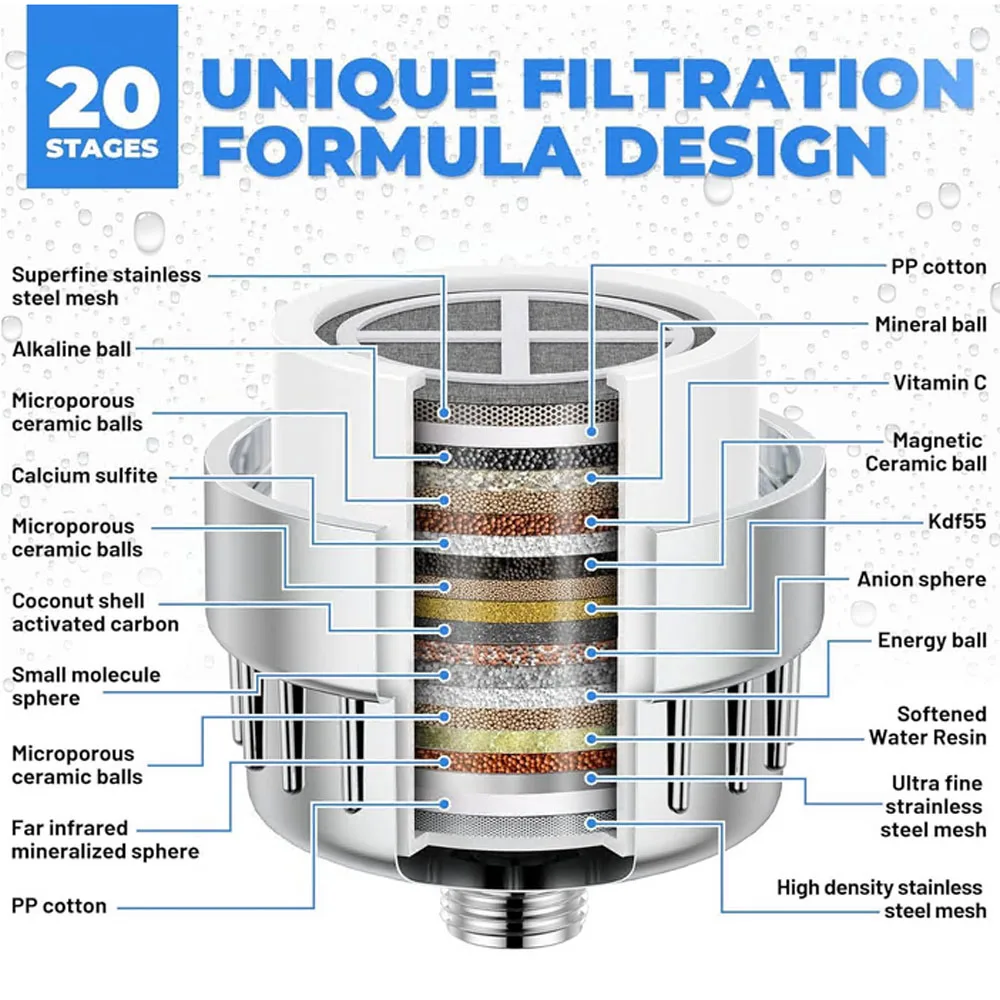 20 STAGES

UNIQUE FILTRATION FORMULA DESIGN

Superfine stainless steel mesh

Alkaline ball

Microporous ceramic balls

Calcium sulfite

Microporous ceramic balls

Coconut shell activated carbon

Small molecule sphere

Microporous ceramic balls

Far infrared mineralized sphere

PP cotton

PP cotton

Mineral ball

Vitamin C

Magnetic Ceramic ball

Kdf55

Anion sphere

Energy ball

Softened Water Resin

Ultra fine strainless steel mesh

High density stainless steel mesh