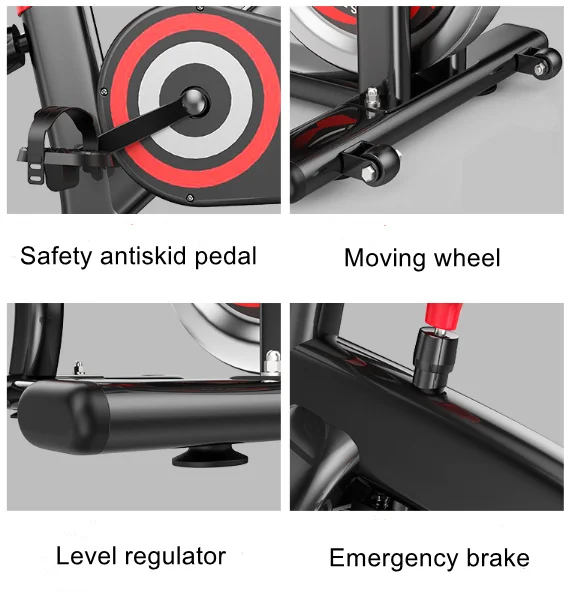 Safety antiskid pedal

Moving wheel

Level regulator

Emergency brake