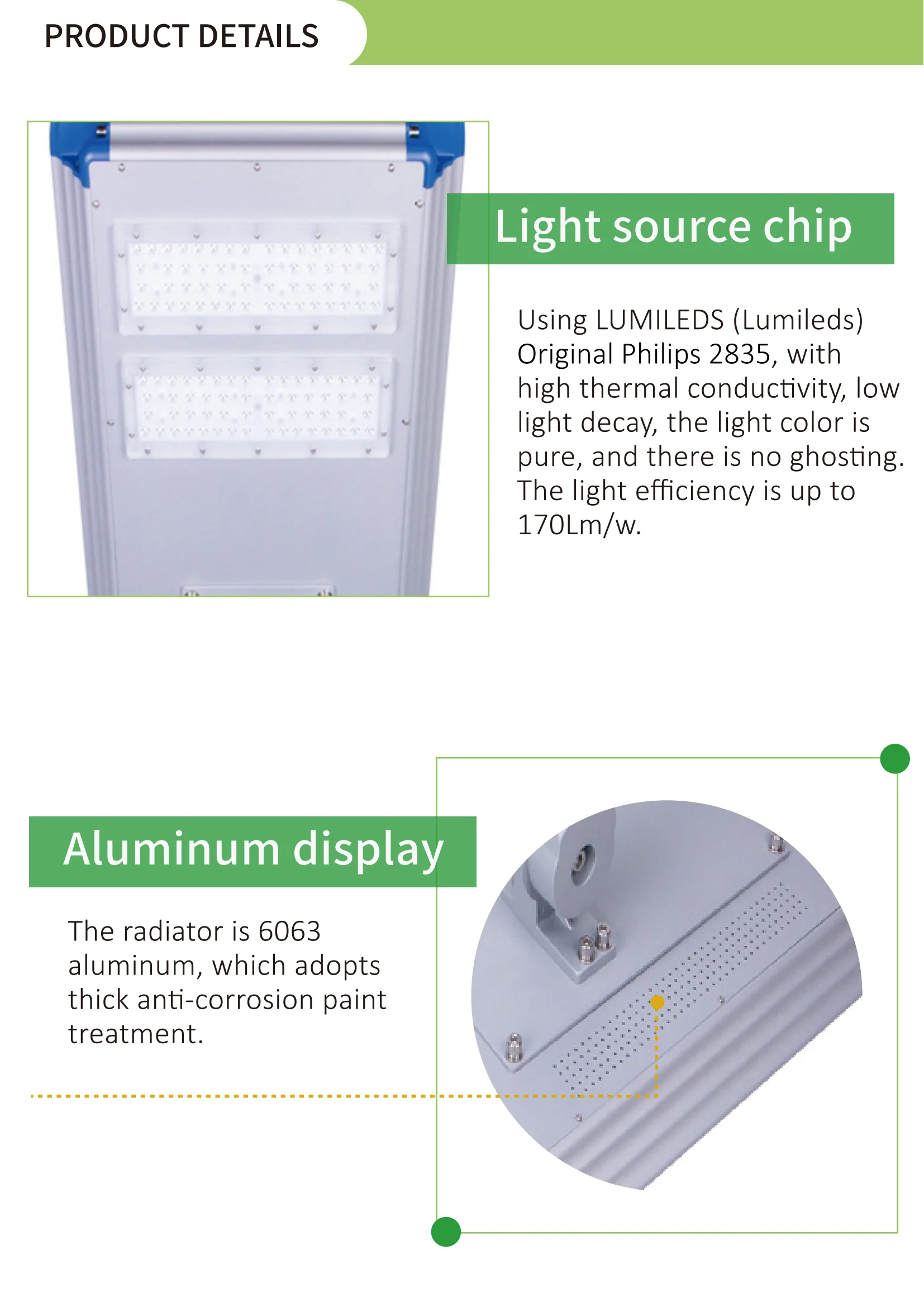 PRODUCT DETAILS

Light source chip

Using LUMILEDS (Lumileds) Original Philips 2835, with high thermal conductivity, low light decay, the light color is pure, and there is no ghosting. The light efficiency is up to 170Lm/w.

Aluminum display

The radiator is 6063 aluminum, which adopts thick anti-corrosion paint treatment.