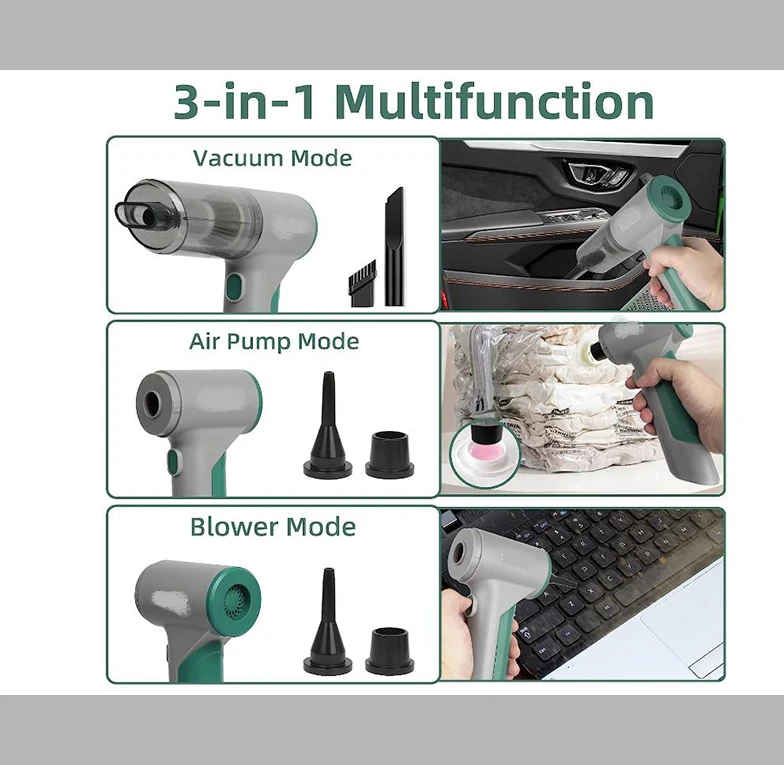 3-in-1 Multifunction

Vacuum Mode

Air Pump Mode

Blower Mode