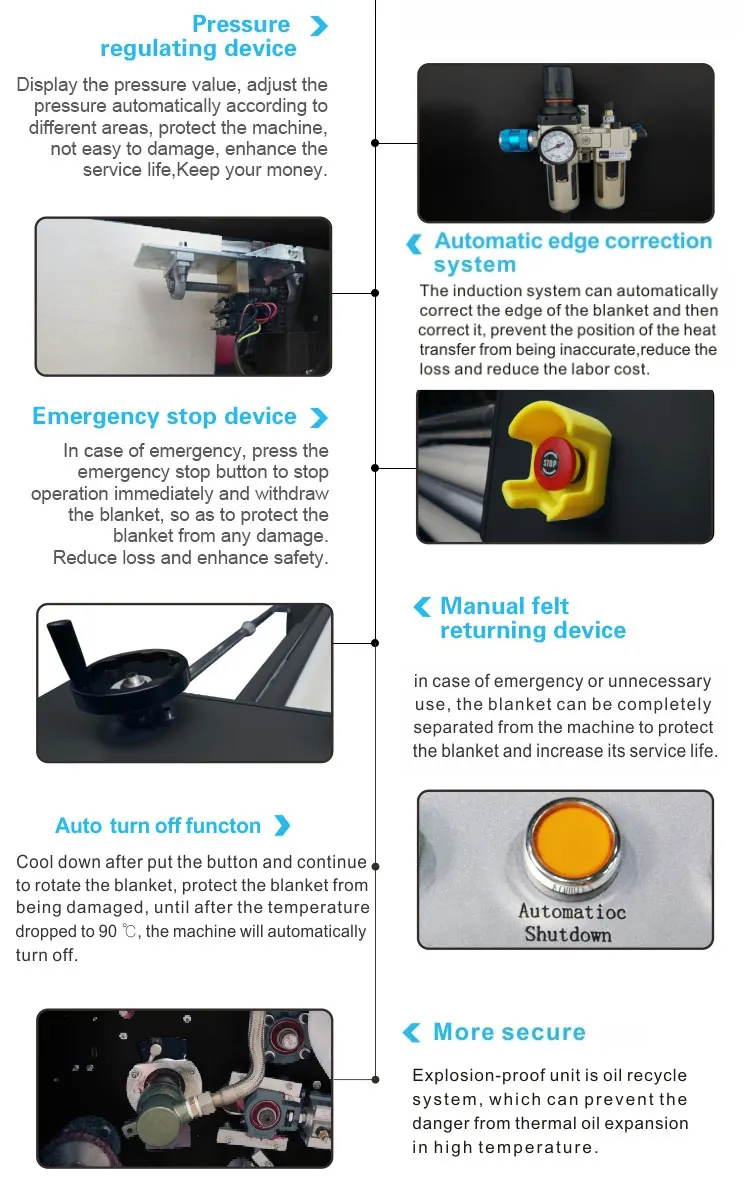 Pressure regulating device

Display the pressure value, adjust the pressure automatically according to different areas, protect the machine, not easy to damage, enhance the service life,Keep your money.

Automatic edge correction system

The induction system can automatically correct the edge of the blanket and then correct it, prevent the position of the heat transfer from being inaccurate,reduce the loss and reduce the labor cost.

Emergency stop device

In case of emergency, press the emergency stop button to stop operation immediately and withdraw the blanket, so as to protect the blanket from any damage. Reduce loss and enhance safety.

STOP

Manual felt returning device

in case of emergency or unnecessary use, the blanket can be completely separated from the machine to protect the blanket and increase its service life.

Auto turn off functon

Cool down after put the button and continue to rotate the blanket, protect the blanket from being damaged, until after the temperature dropped to 90 ℃, the machine will automatically turn off.

Automatioc Shutdown

More secure

Explosion-proof unit is oil recycle system, which can prevent the danger from thermal oil expansion in high temperature.