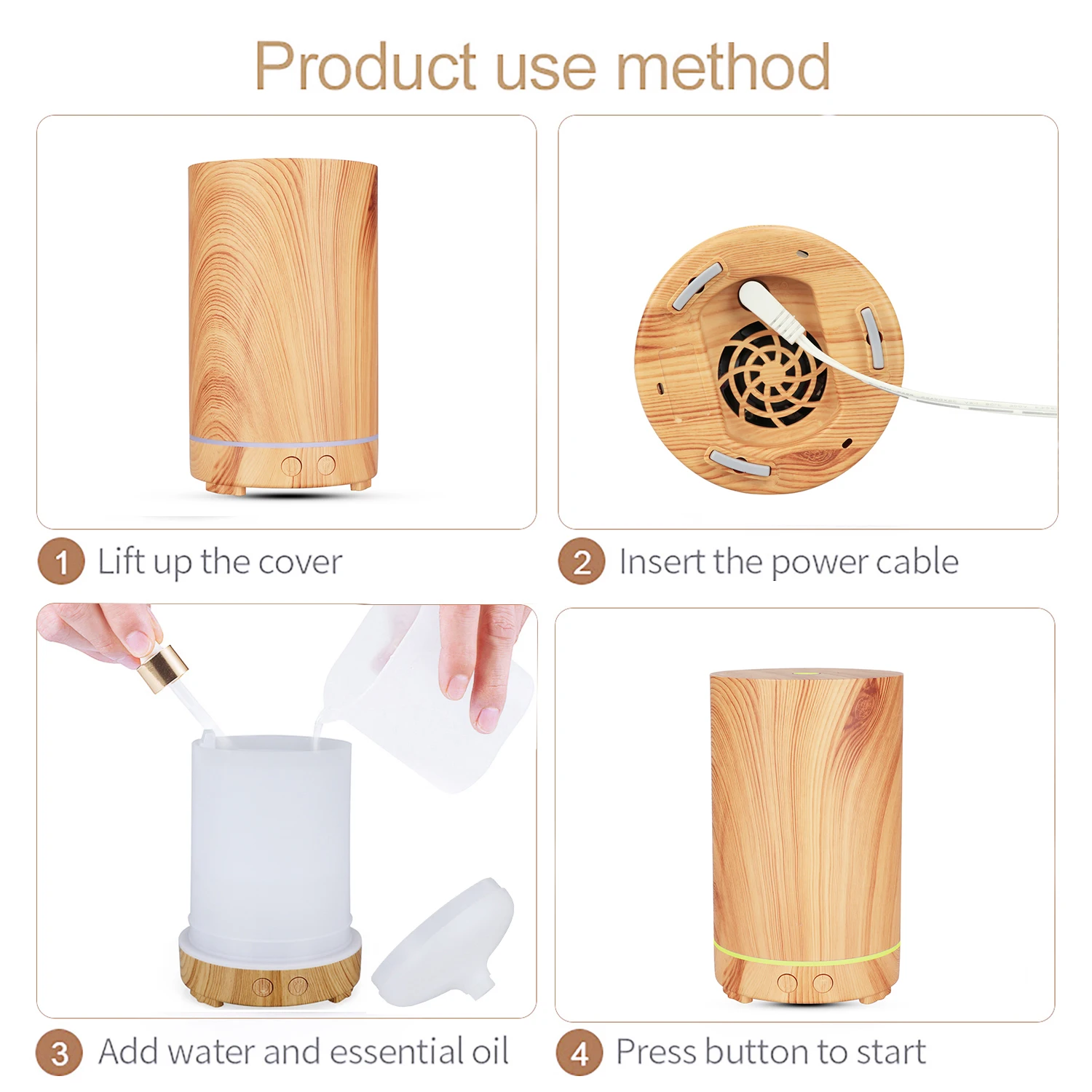 Product use method

1 Lift up the cover

2 Insert the power cable

3 Add water and essential oil

4 Press button to start