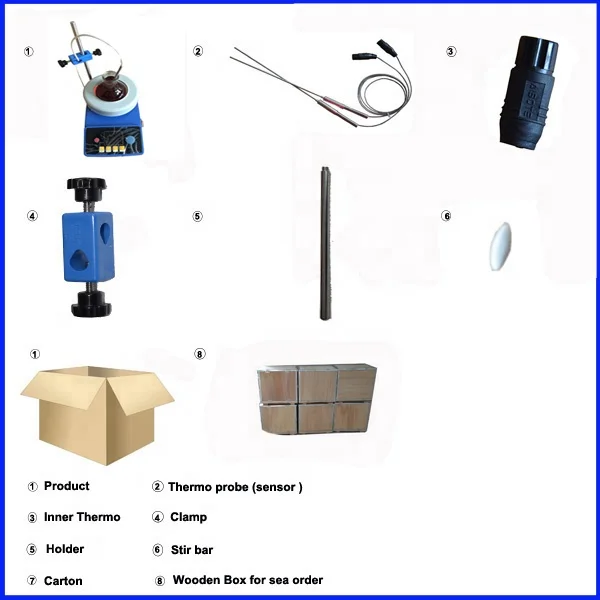 ①

②

③

④

⑤

⑥

①

⑧

① Product ② Thermo probe (sensor )

③ Inner Thermo ④ Clamp

⑤ Holder ⑥ Stir bar

⑦ Carton ⑧ Wooden Box for sea order