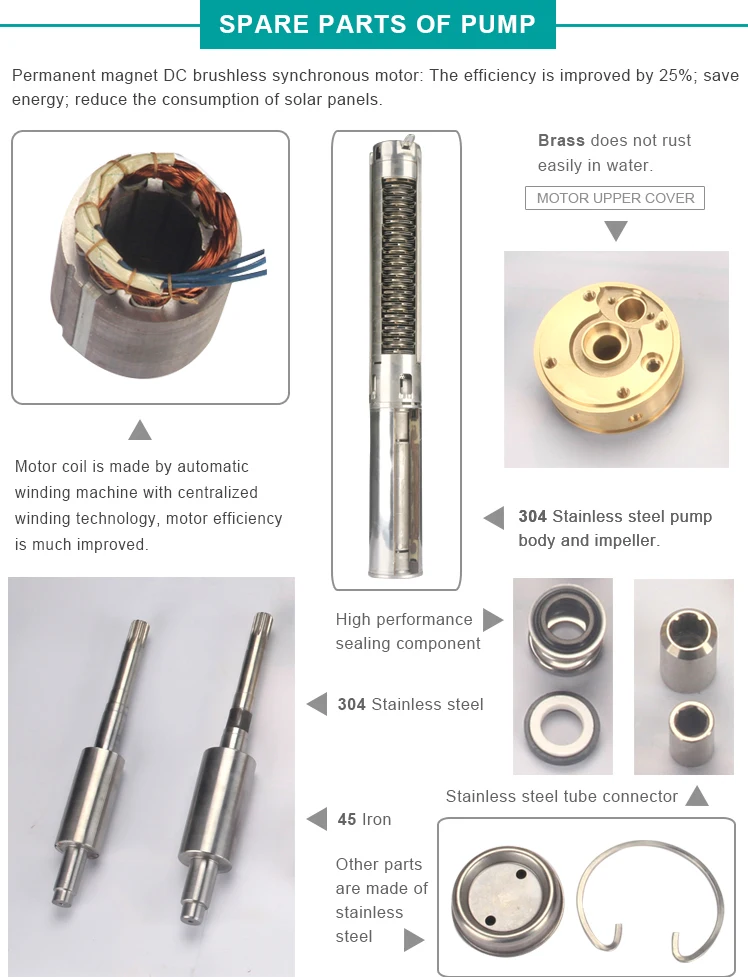 SPARE PARTS OF PUMP

Permanent magnet DC brushless synchronous motor: The efficiency is improved by 25%; save energy; reduce the consumption of solar panels.

Brass does not rust easily in water.

MOTOR UPPER COVER

Motor coil is made by automatic winding machine with centralized winding technology, motor efficiency is much improved.

304 Stainless steel pump body and impeller.

High performance sealing component

304 Stainless steel

Stainless steel tube connector

45 Iron

Other parts are made of stainless steel