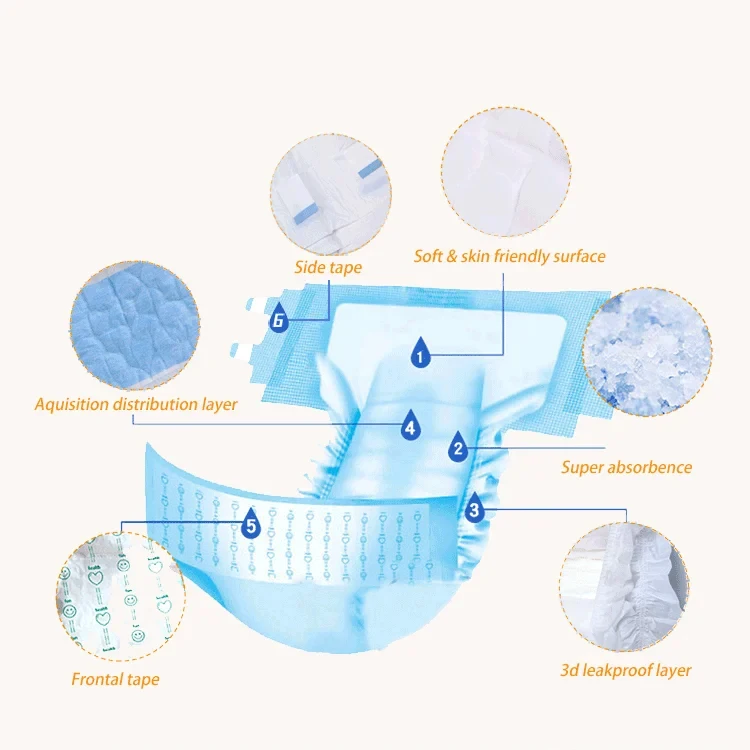 Side tape

Soft & skin friendly surface

6

1

Aquisition distribution layer

4

2

Super absorbence

3

5

Frontal tape

3d leakproof layer