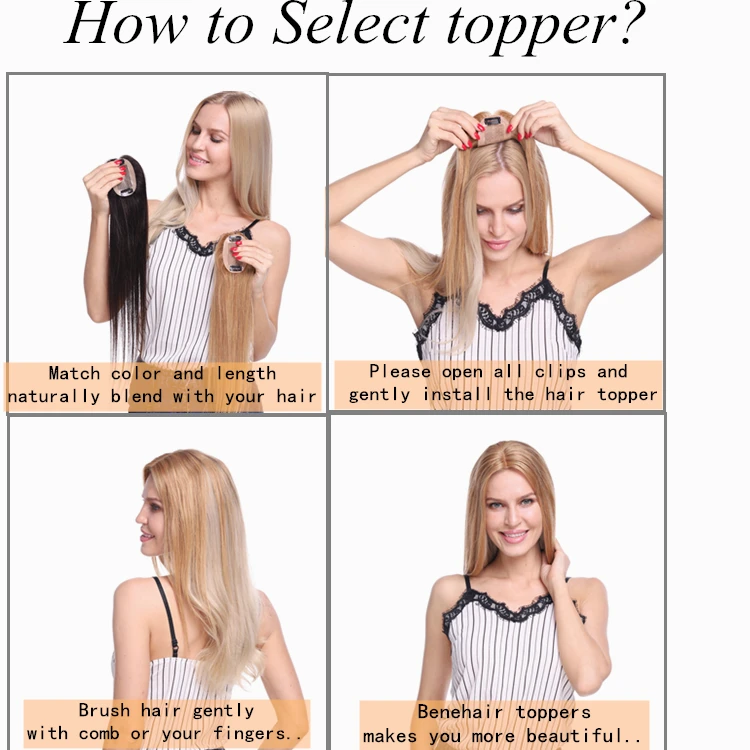 How to Select topper?

Match color and length naturally blend with your hair

Please open all clips and gently install the hair topper

Brush hair gently with comb or your fingers..

Benehair toppers makes you more beautiful..