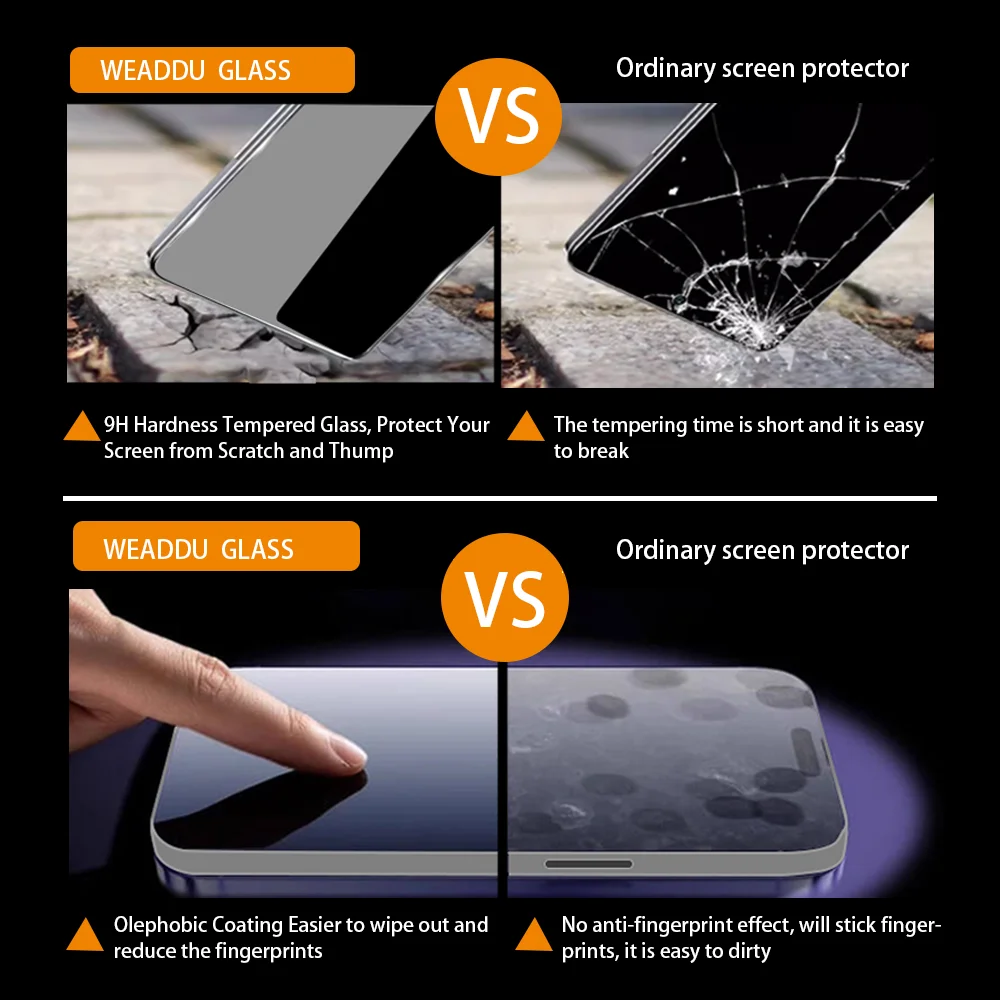 WEADDU GLASS

VS

Ordinary screen protector

9H Hardness Tempered Glass, Protect Your Screen from Scratch and Thump

The tempering time is short and it is easy to break

WEADDU GLASS

VS

Ordinary screen protector

Olephobic Coating Easier to wipe out and reduce the fingerprints

No anti-fingerprint effect, will stick fingerprints, it is easy to dirty