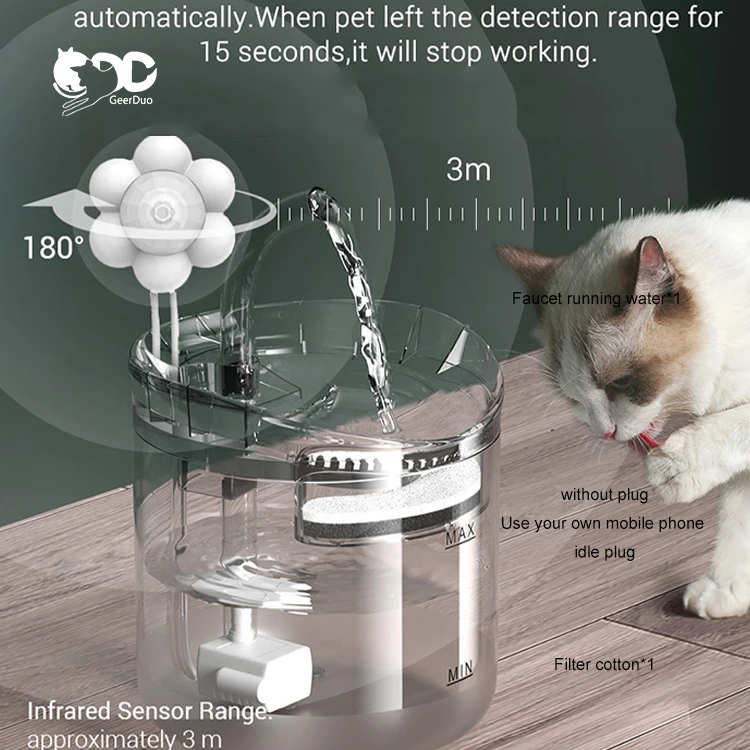 automatically.When pet left the detection range for 15 seconds,it will stop working.

GeerDuo

3m

180°

Faucet running water*1

without plug
Use your own mobile phone
idle plug

MAX

MIN

Filter cotton*1

Infrared Sensor Range:
approximately 3 m