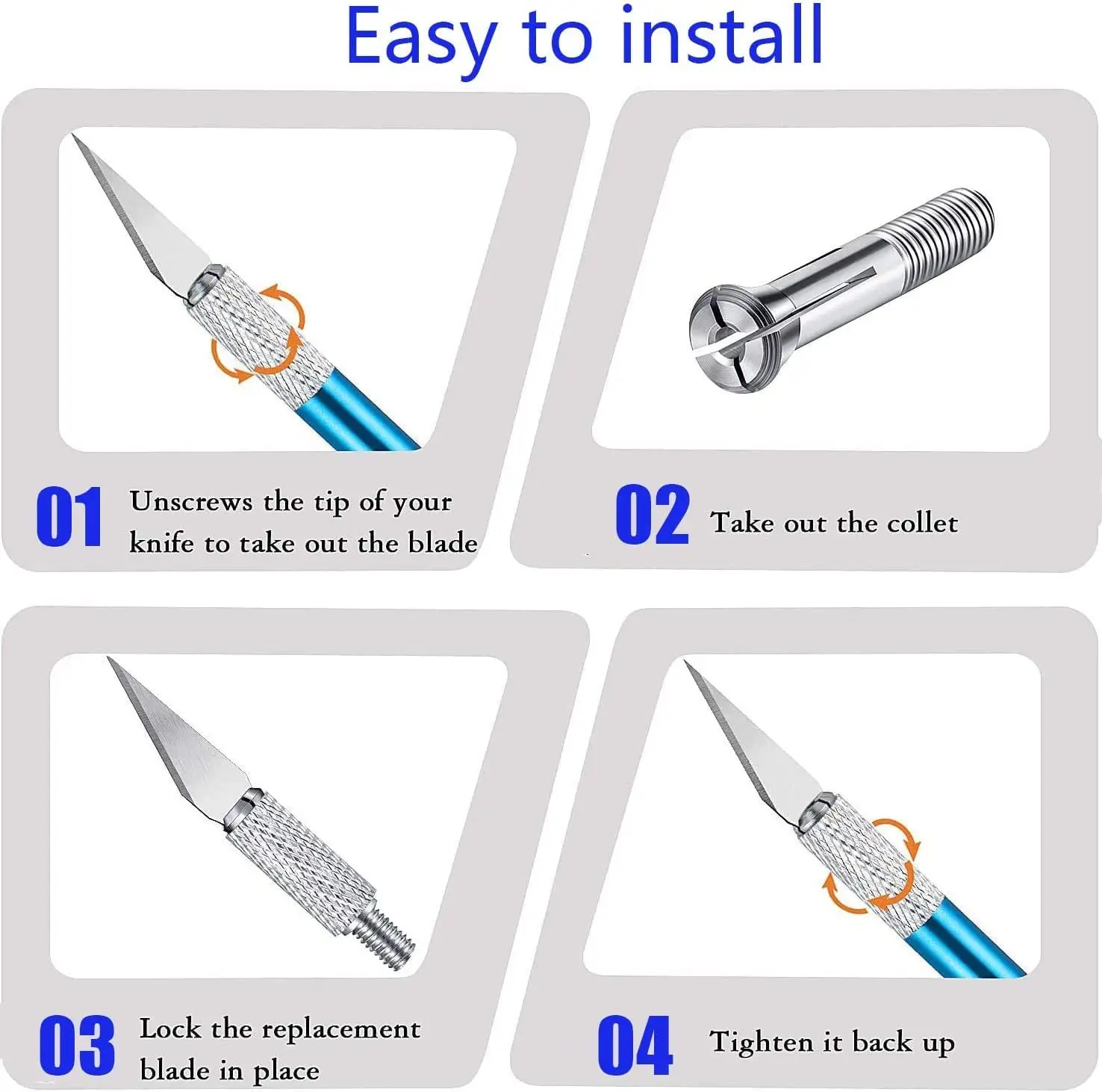 Easy to install

01 Unscrews the tip of your knife to take out the blade

02 Take out the collet

03 Lock the replacement blade in place

04 Tighten it back up