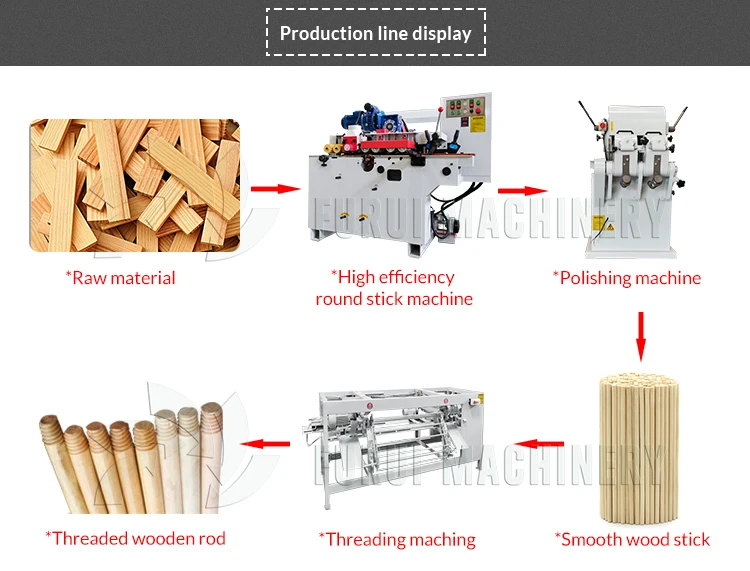 Production line display

*Raw material

*High efficiency round stick machine

*Polishing machine

FURUI MACHINERY

*Smooth wood stick

*Threading maching

*Threaded wooden rod

FURUI MACHINERY