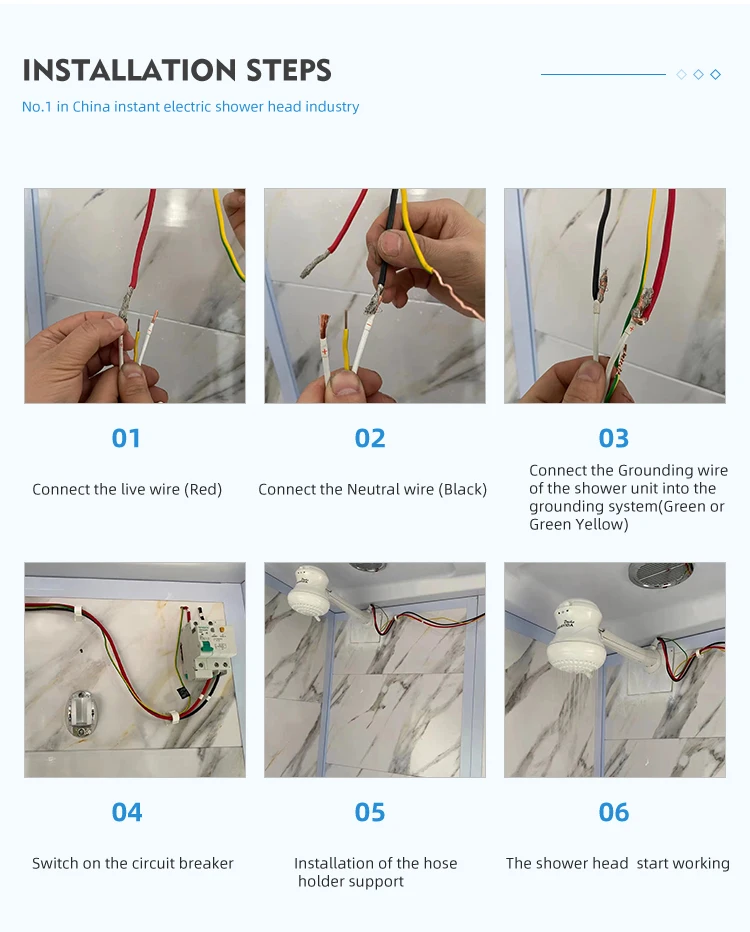 INSTALLATION STEPS

No.1 in China instant electric shower head industry

01

Connect the live wire (Red)

02

Connect the Neutral wire (Black)

03

Connect the Grounding wire of the shower unit into the grounding system(Green or Green Yellow)

04

Switch on the circuit breaker

05

Installation of the hose holder support

06

The shower head start working