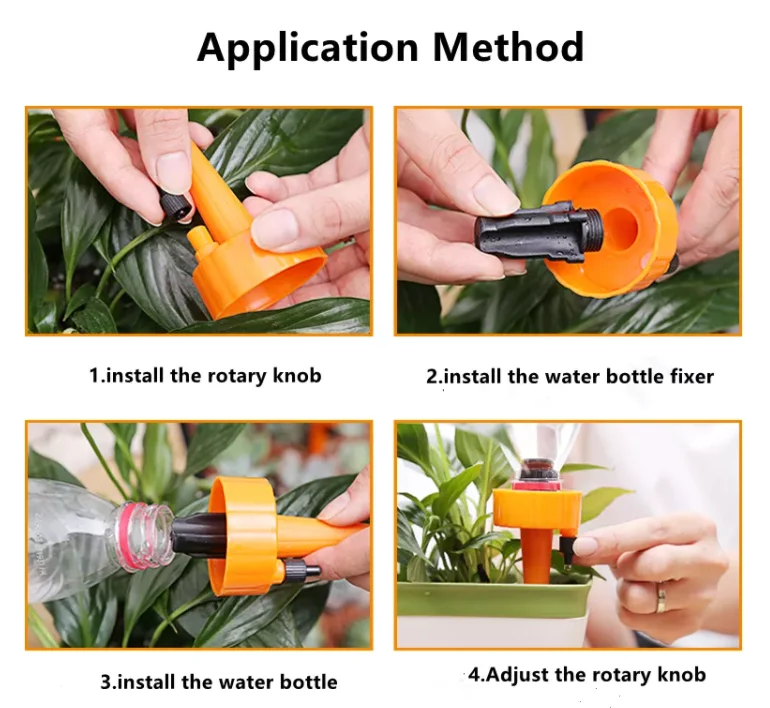 Application Method

1.install the rotary knob

2.install the water bottle fixer

3.install the water bottle

4.Adjust the rotary knob