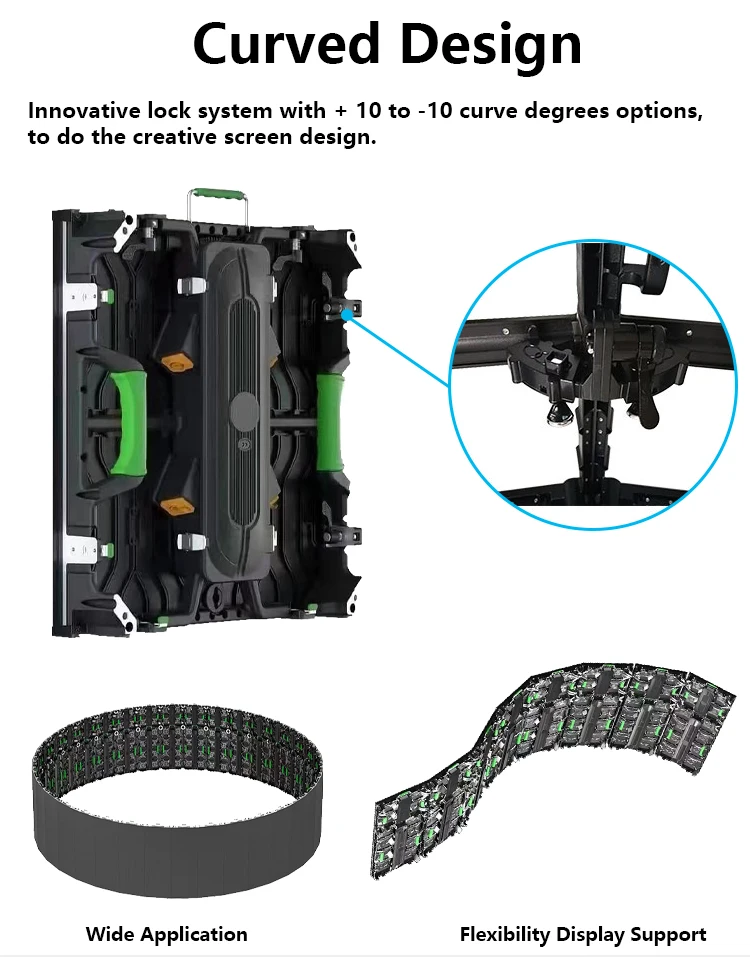 Curved Design

Innovative lock system with + 10 to -10 curve degrees options, to do the creative screen design.

Wide Application

Flexibility Display Support