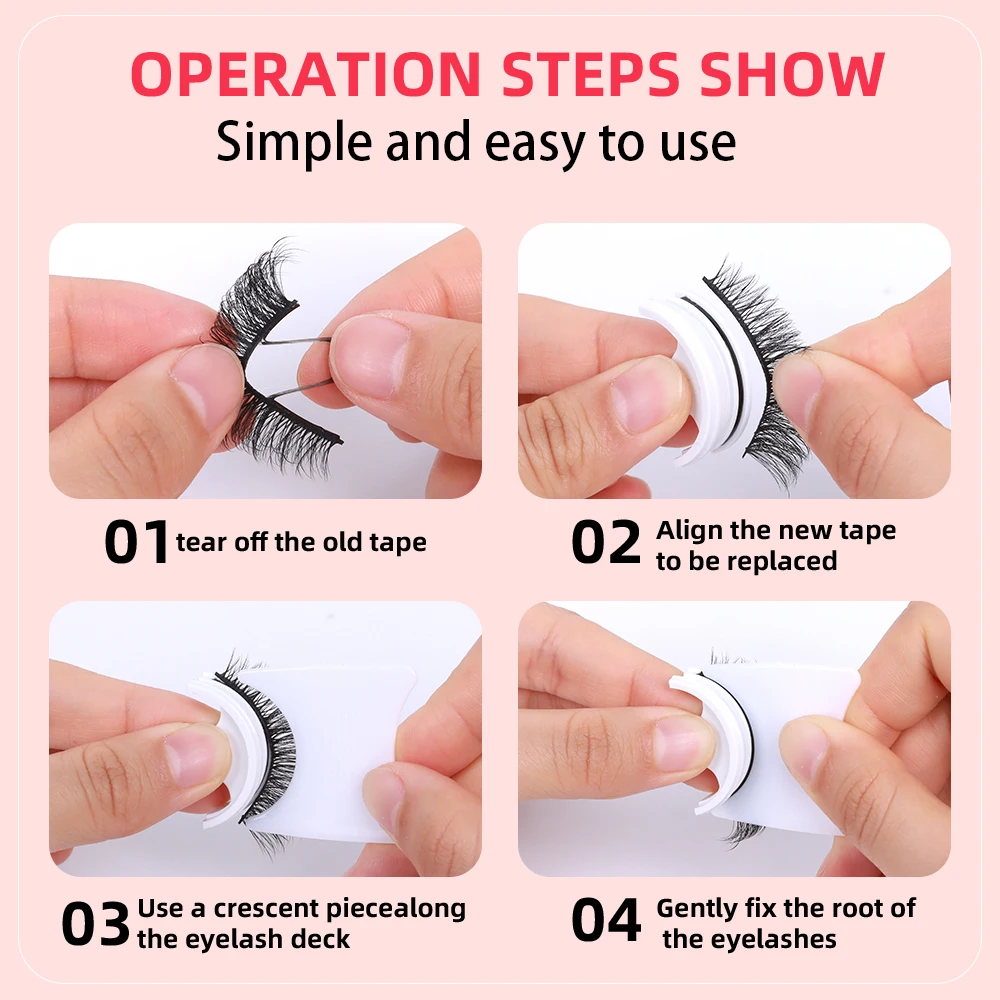 OPERATION STEPS SHOW
Simple and easy to use

01 tear off the old tape

02 Align the new tape to be replaced

03 Use a crescent piecealong the eyelash deck

04 Gently fix the root of the eyelashes