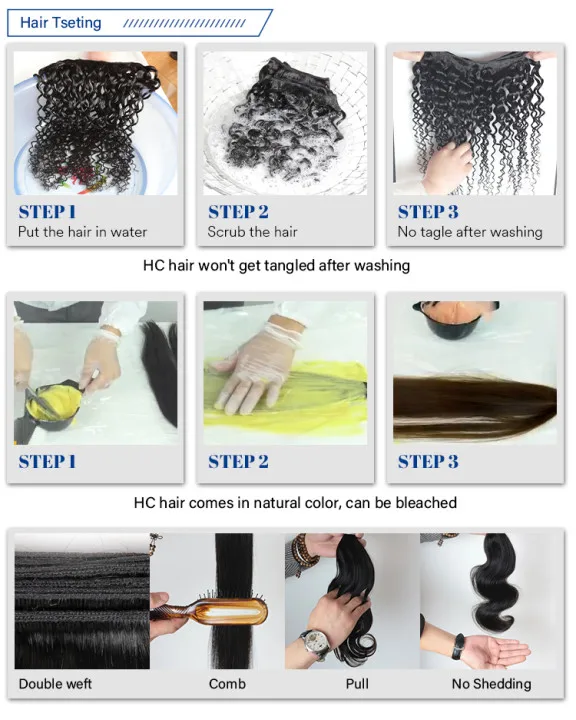 Hair Tseting

STEP 1
Put the hair in water

STEP 2
Scrub the hair

STEP 3
No tagle after washing

HC hair won't get tangled after washing

STEP 1

STEP 2

STEP 3

HC hair comes in natural color, can be bleached

Double weft

Comb

Pull

No Shedding