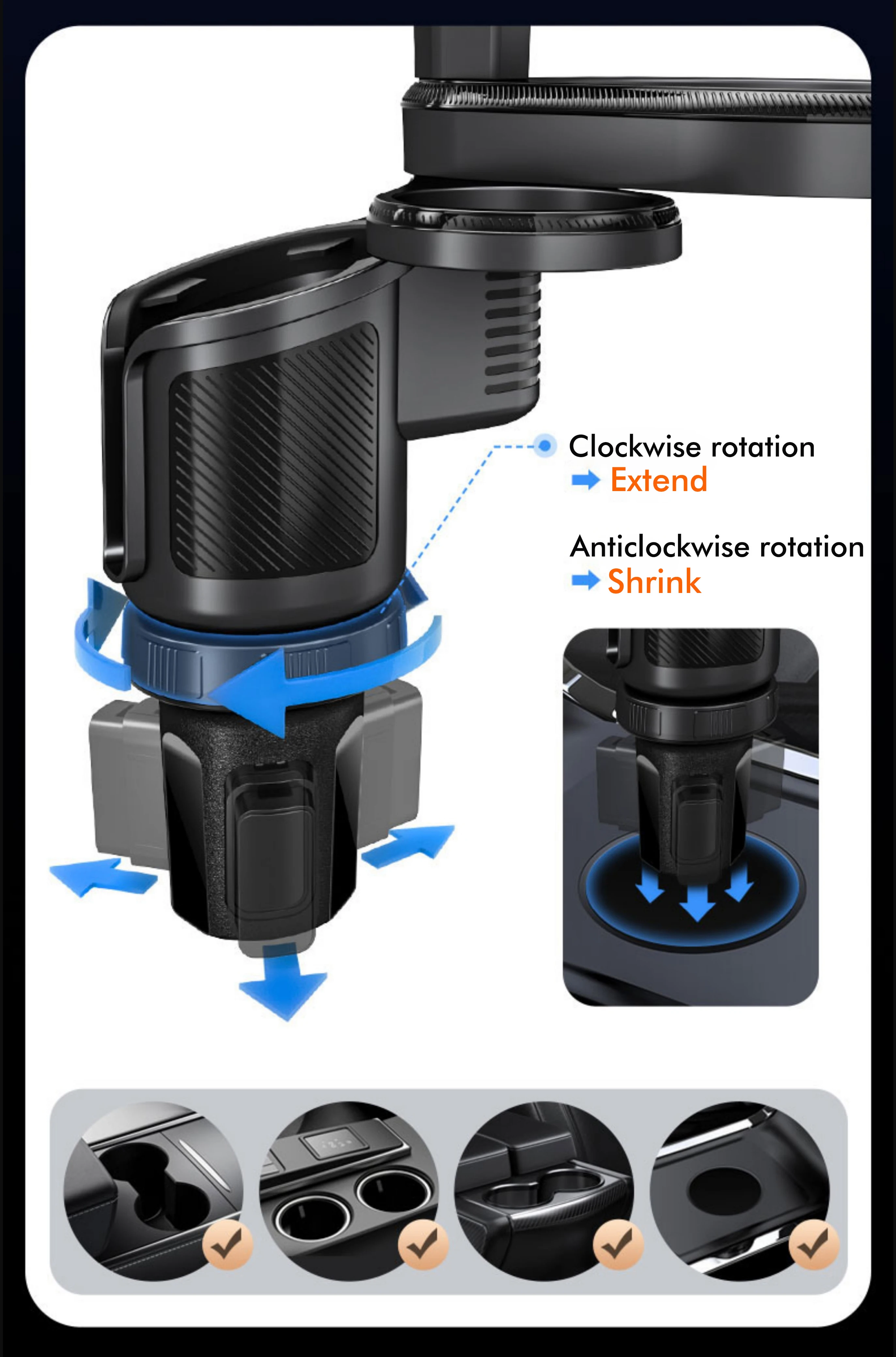 Clockwise rotation
Extend

Anticlockwise rotation
Shrink