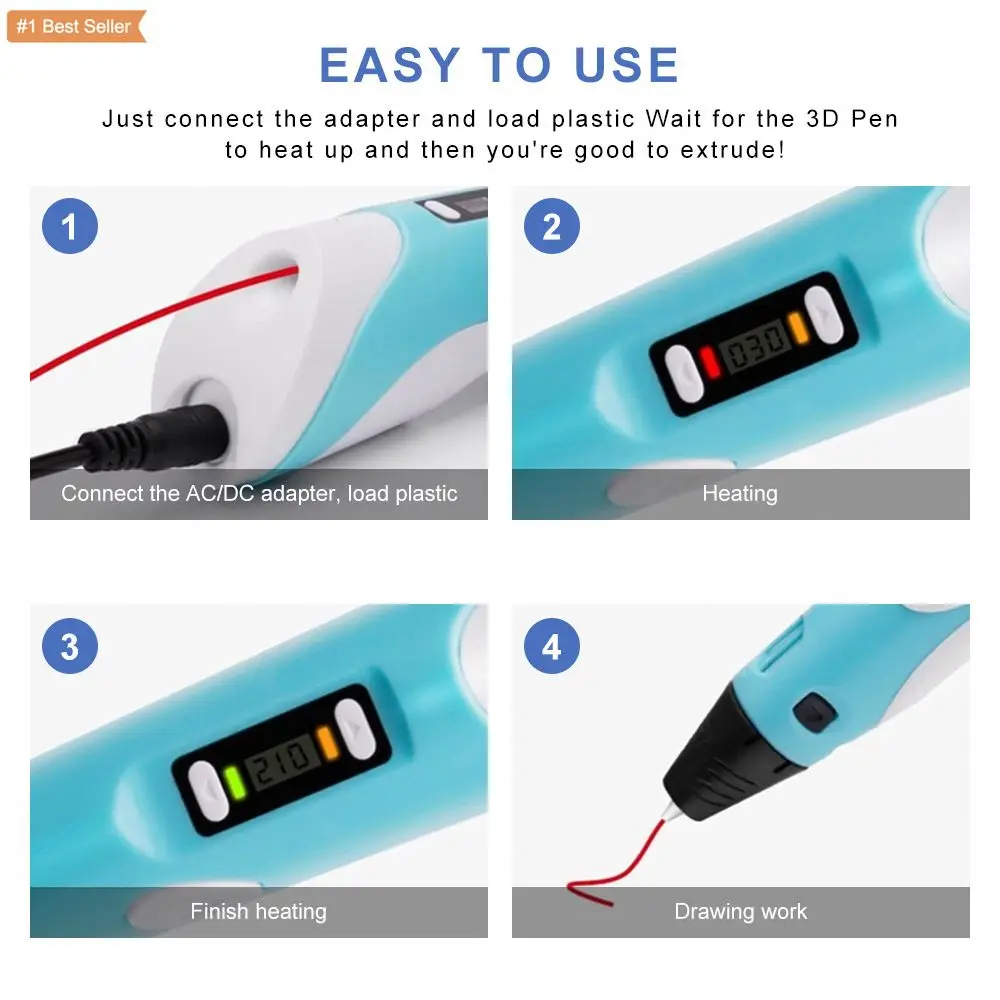 #1 Best Seller

EASY TO USE

Just connect the adapter and load plastic Wait for the 3D Pen to heat up and then you're good to extrude!

1

Connect the AC/DC adapter, load plastic

2

030

Heating

3

210

Finish heating

4

Drawing work