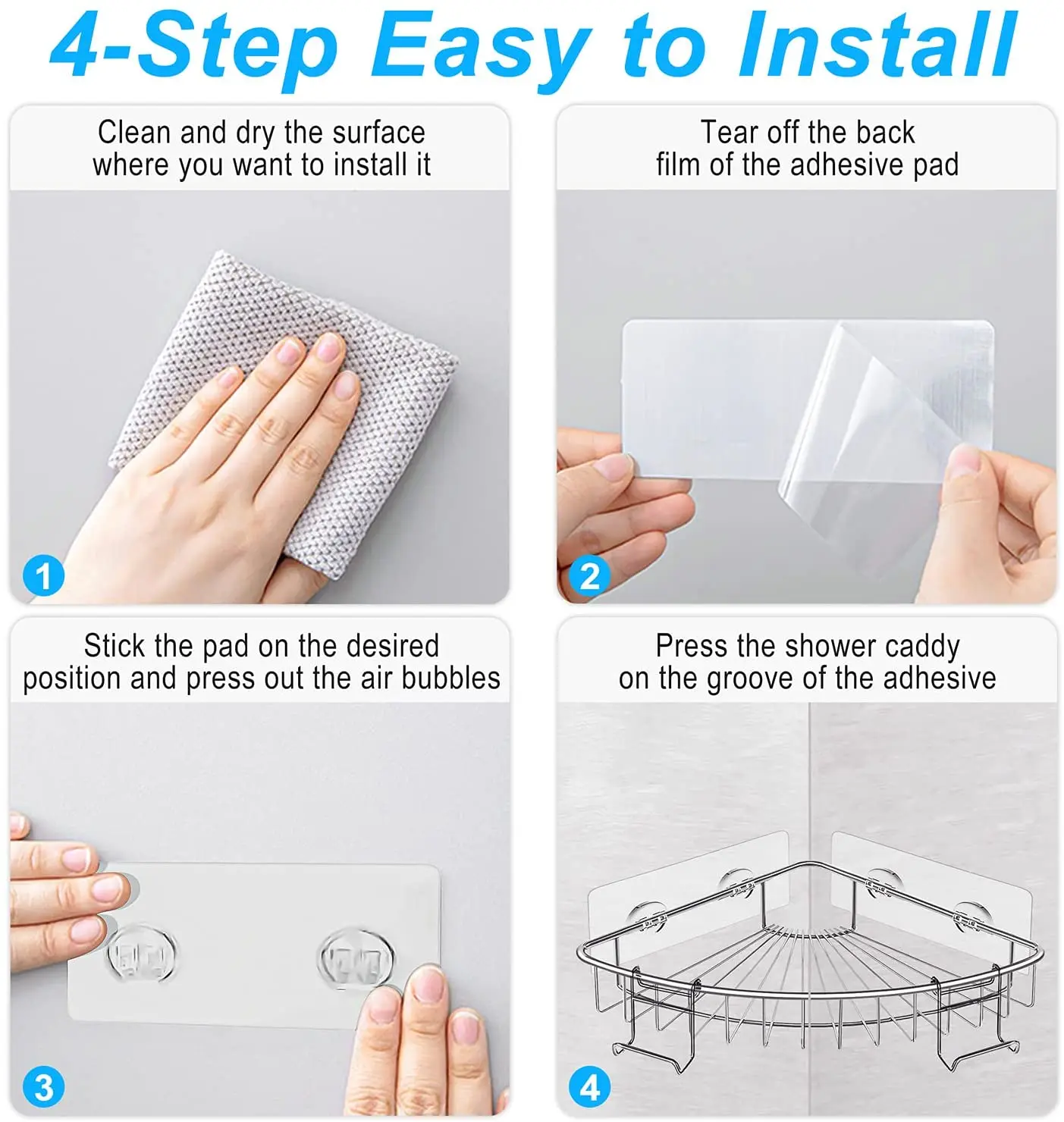 4-Step Easy to Install

Clean and dry the surface where you want to install it

1

Tear off the back film of the adhesive pad

2

Stick the pad on the desired position and press out the air bubbles

3

Press the shower caddy on the groove of the adhesive

4