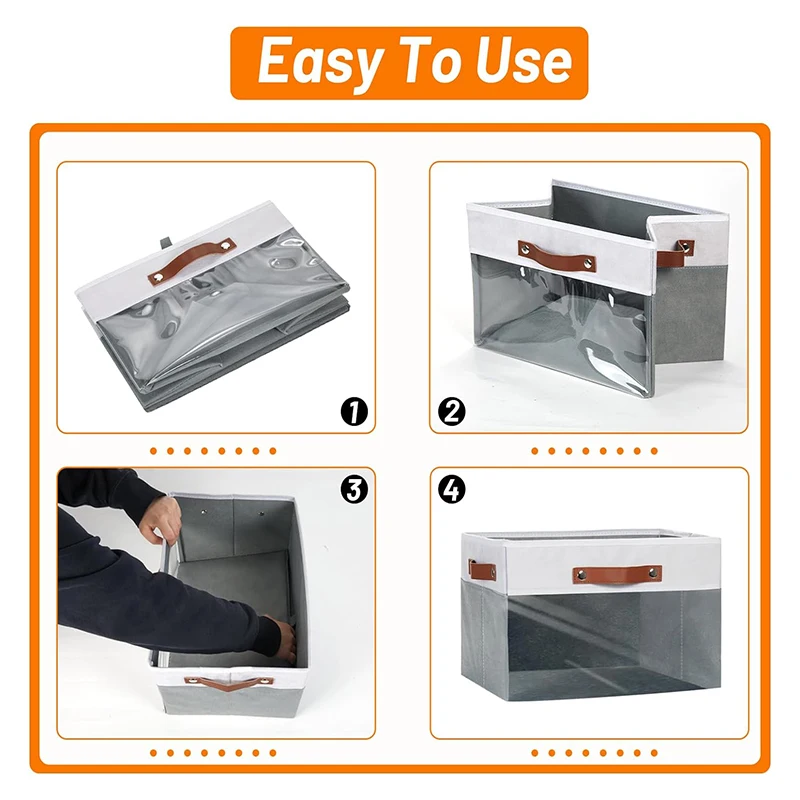 Easy To Use

1

2

3

4