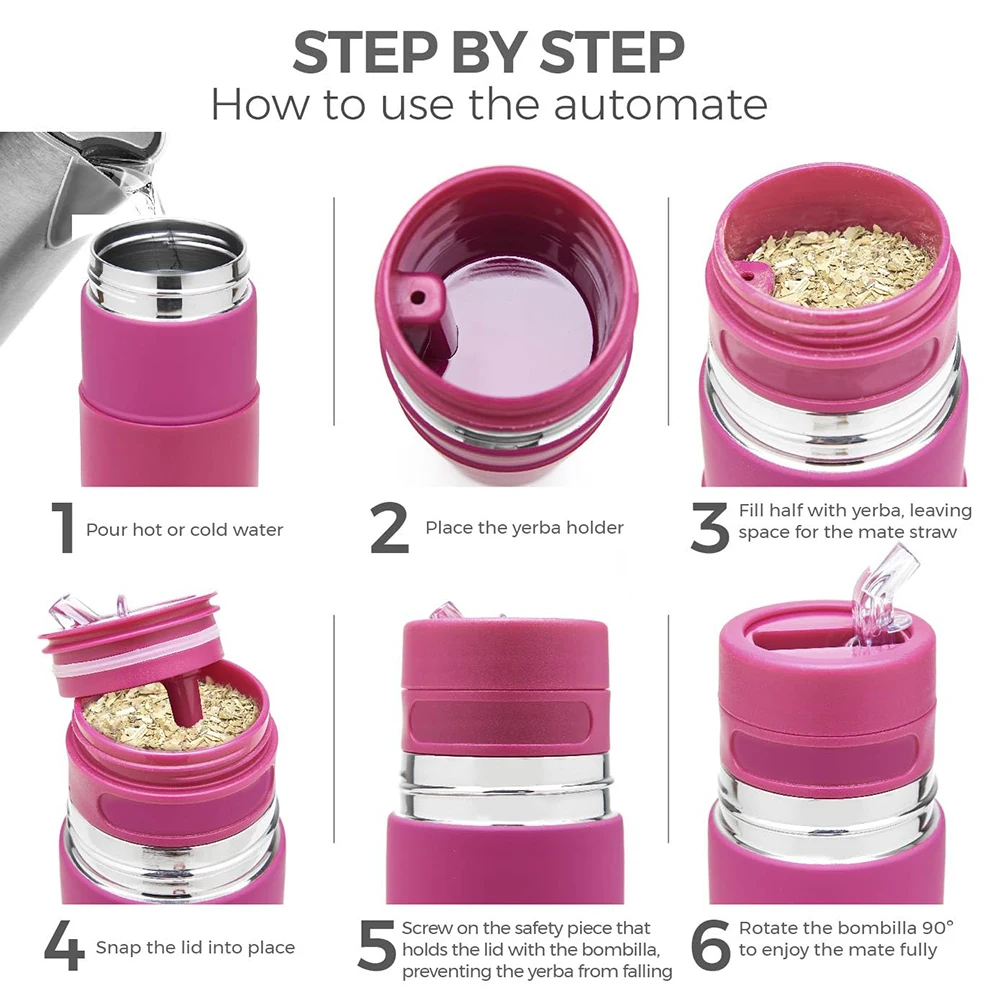 STEP BY STEP
How to use the automate

1 Pour hot or cold water

2 Place the yerba holder

3 Fill half with yerba, leaving space for the mate straw

4 Snap the lid into place

5 Screw on the safety piece that holds the lid with the bombilla, preventing the yerba from falling

6 Rotate the bombilla 90° to enjoy the mate fully